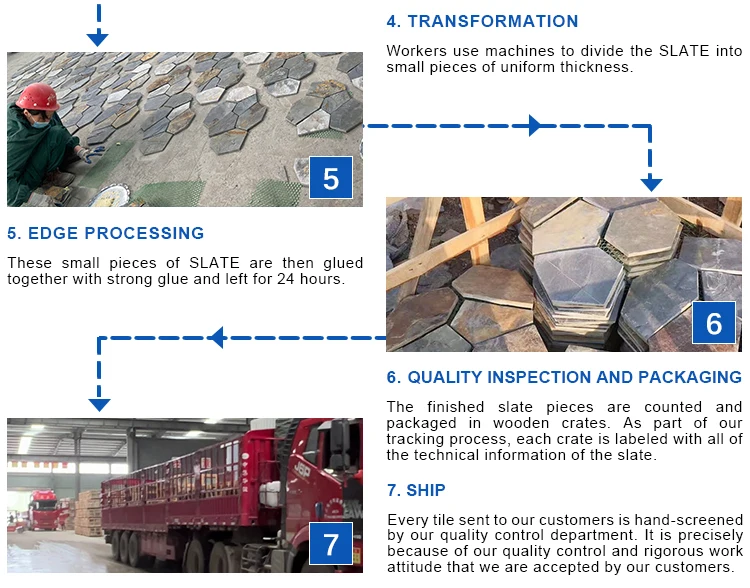 4. TRANSFORMATION

Workers use machines to divide the SLATE into small pieces of uniform thickness.

5

5. EDGE PROCESSING

These small pieces of SLATE are then glued together with strong glue and left for 24 hours.

6

6. QUALITY INSPECTION AND PACKAGING

The finished slate pieces are counted and packaged in wooden crates. As part of our tracking process, each crate is labeled with all of the technical information of the slate.

7

7. SHIP

Every tile sent to our customers is hand-screened by our quality control department. It is precisely because of our quality control and rigorous work attitude that we are accepted by our customers.