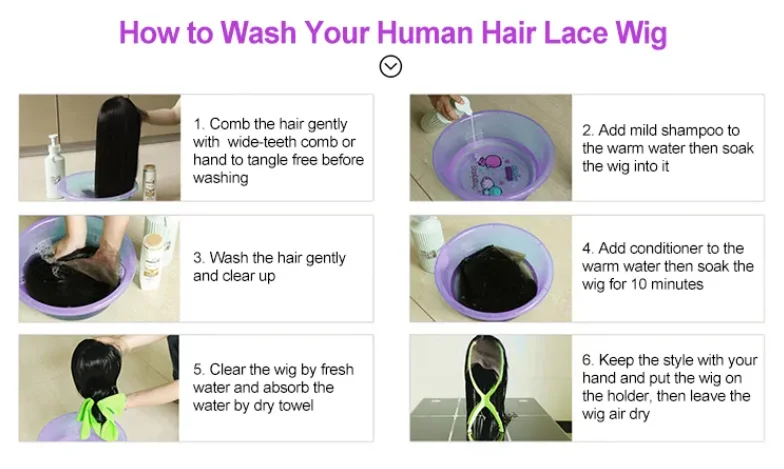 How to Wash Your Human Hair Lace Wig

1. Comb the hair gently with wide-teeth comb or hand to tangle free before washing

2. Add mild shampoo to the warm water then soak the wig into it

3. Wash the hair gently and clear up

4. Add conditioner to the warm water then soak the wig for 10 minutes

5. Clear the wig by fresh water and absorb the water by dry towel

6. Keep the style with your hand and put the wig on the holder, then leave the wig air dry