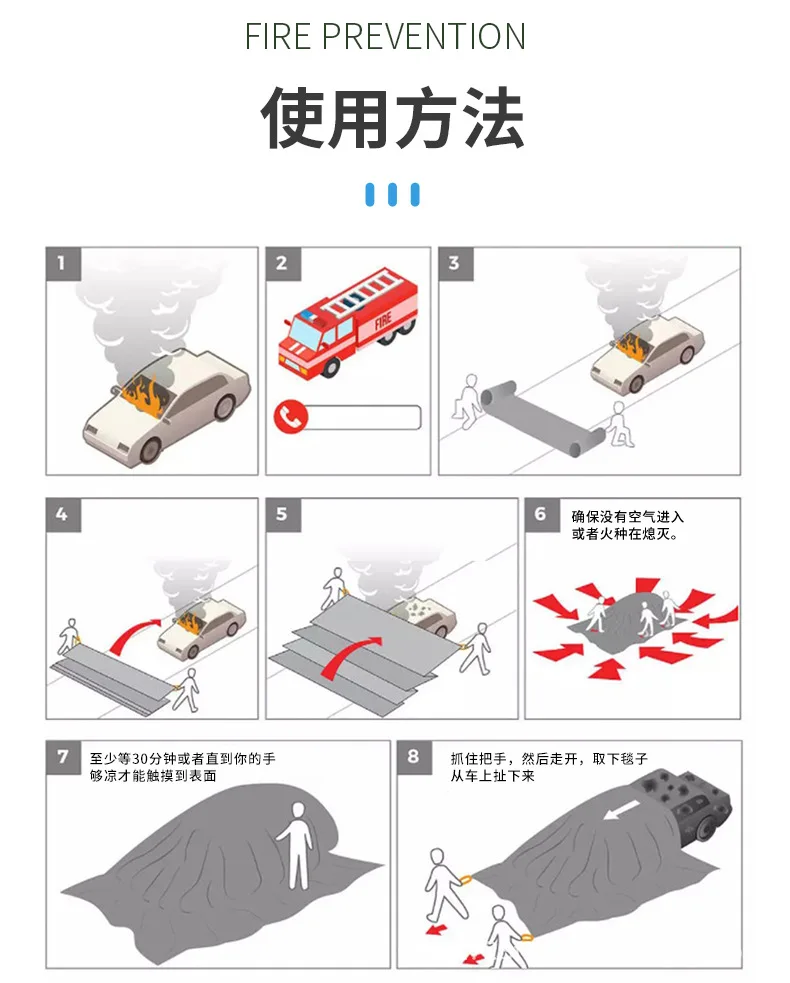 FIRE PREVENTION

使用方法

1

2

FIRE

3

4

5

6 确保没有空气进入或者火种在熄灭。

7 至少等30分钟或者直到你的手够凉才能触摸到表面

8 抓住把手，然后走开，取下毯子从车上扯下来