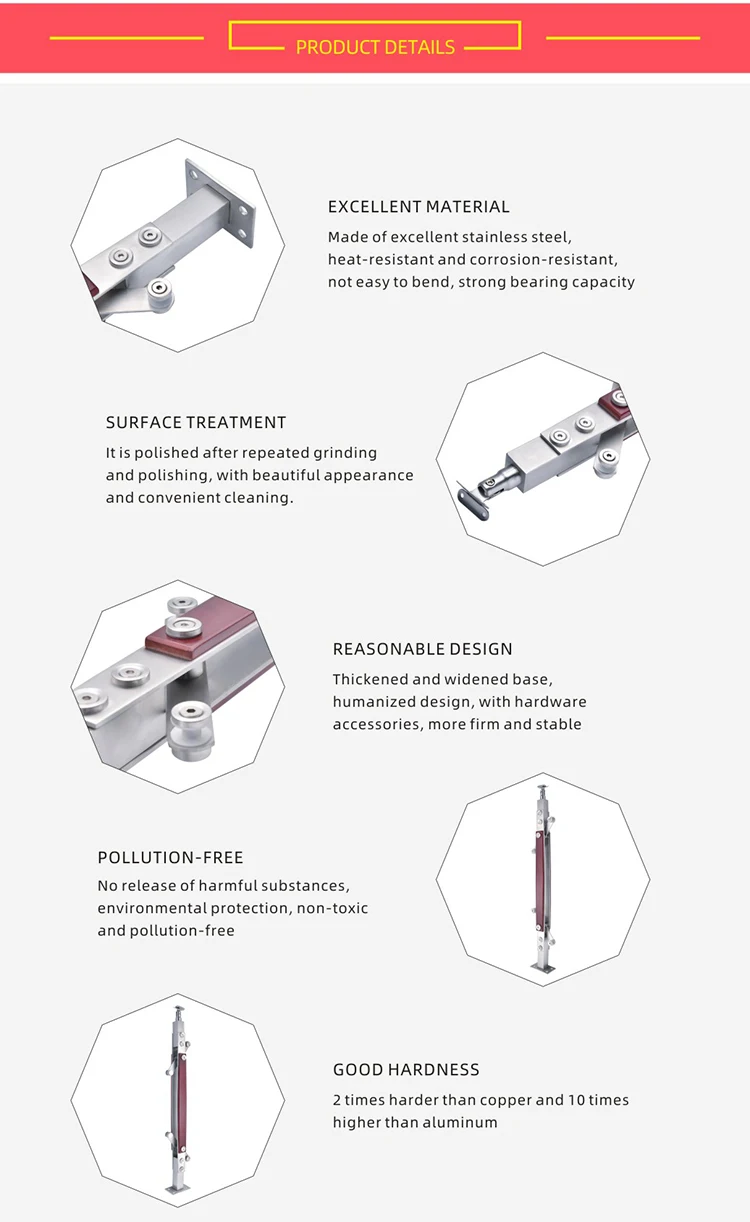 PRODUCT DETAILS

EXCELLENT MATERIAL
Made of excellent stainless steel, heat-resistant and corrosion-resistant, not easy to bend, strong bearing capacity

SURFACE TREATMENT
It is polished after repeated grinding and polishing, with beautiful appearance and convenient cleaning.

REASONABLE DESIGN
Thickened and widened base, humanized design, with hardware accessories, more firm and stable

POLLUTION-FREE
No release of harmful substances, environmental protection, non-toxic and pollution-free

GOOD HARDNESS
2 times harder than copper and 10 times higher than aluminum