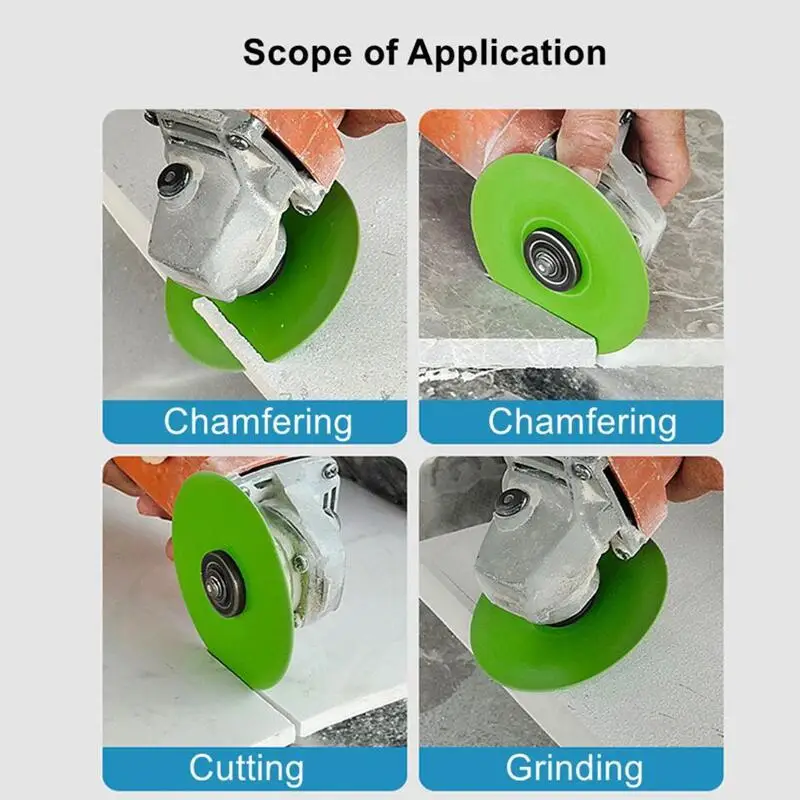 Scope of Application

Chamfering

Chamfering

Cutting

Grinding