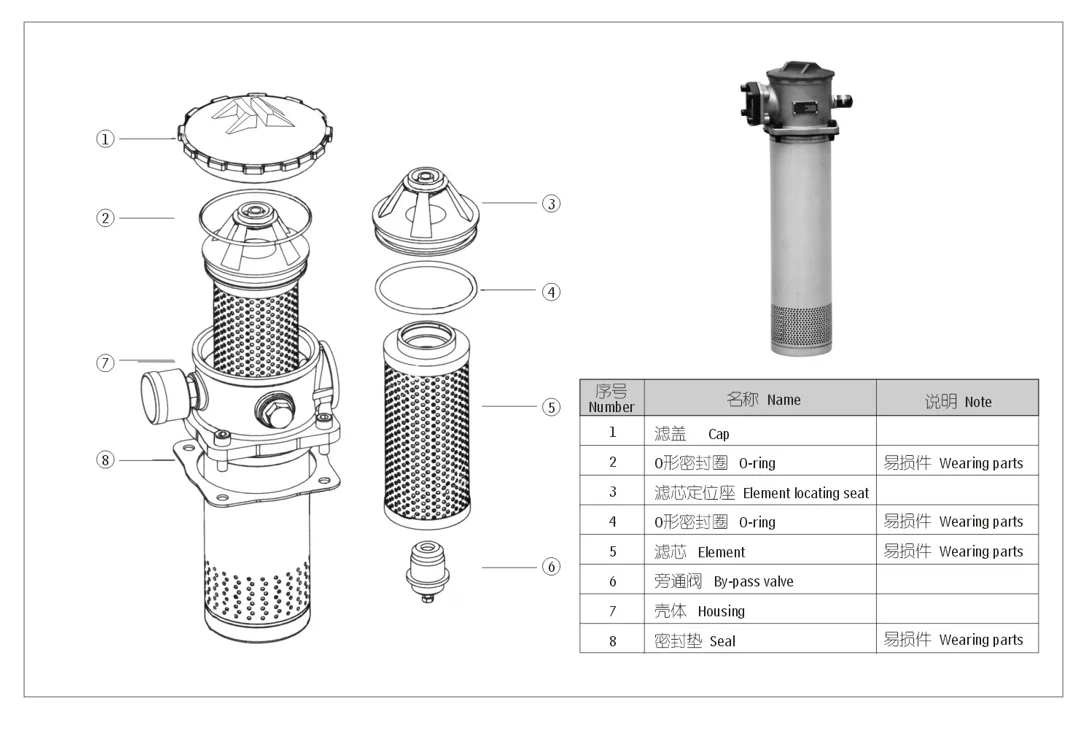 ①
②
⑦
⑧
③
④
⑤
⑥

| 序号 Number | 名称 Name | 说明 Note |
|---|---|---|
| 1 | 滤盖 Cap | |
| 2 | O形密封圈 O-ring | 易损件 Wearing parts |
| 3 | 滤芯定位座 Element locating seat | |
| 4 | O形密封圈 O-ring | 易损件 Wearing parts |
| 5 | 滤芯 Element | 易损件 Wearing parts |
| 6 | 旁通阀 By-pass valve | |
| 7 | 壳体 Housing | |
| 8 | 密封垫 Seal | 易损件 Wearing parts |