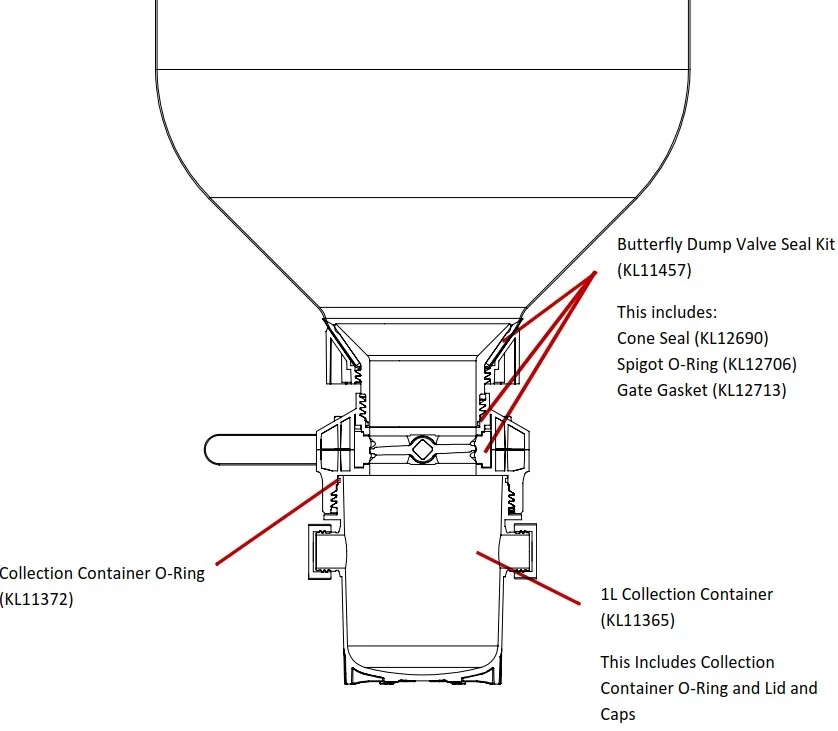 Butterfly Dump Valve Seal Kit (KL11457)

This includes:
Cone Seal (KL12690)
Spigot O-Ring (KL12706)
Gate Gasket (KL12713)

Collection Container O-Ring (KL11372)

1L Collection Container (KL11365)

This Includes Collection Container O-Ring and Lid and Caps