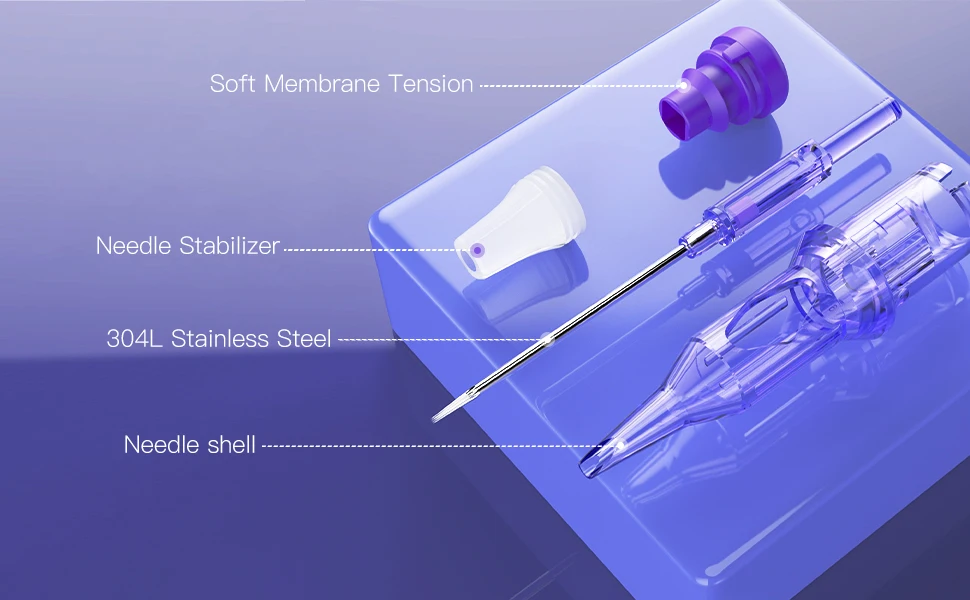 Soft Membrane Tension

Needle Stabilizer

304L Stainless Steel

Needle shell