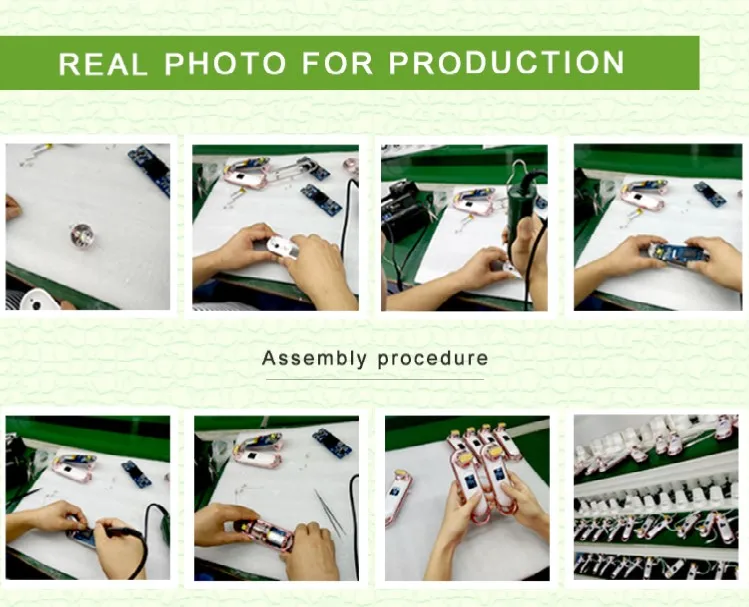 REAL PHOTO FOR PRODUCTION

Assembly procedure