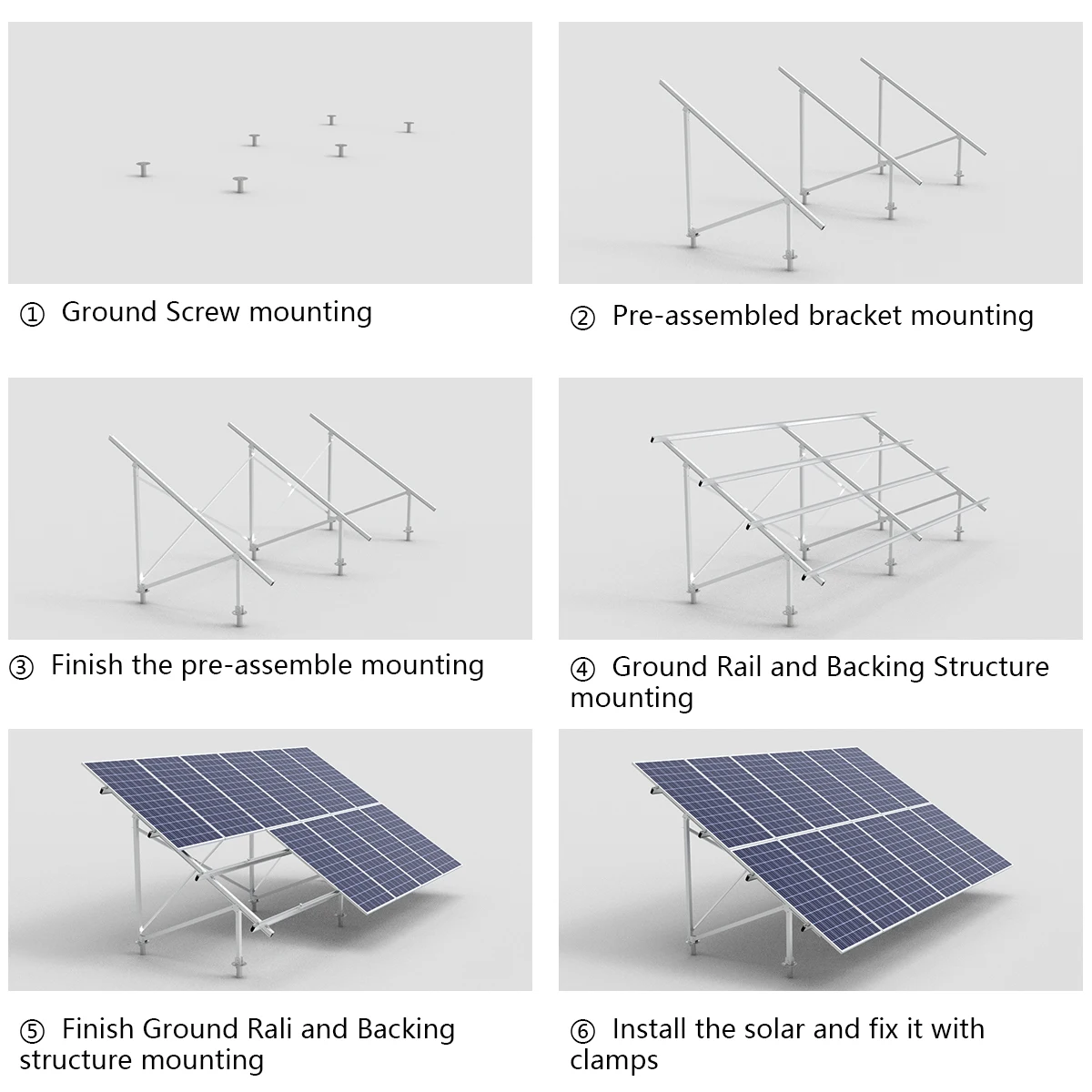 ① Ground Screw mounting

② Pre-assembled bracket mounting

③ Finish the pre-assemble mounting

④ Ground Rail and Backing Structure mounting

⑤ Finish Ground Rali and Backing structure mounting

⑥ Install the solar and fix it with clamps