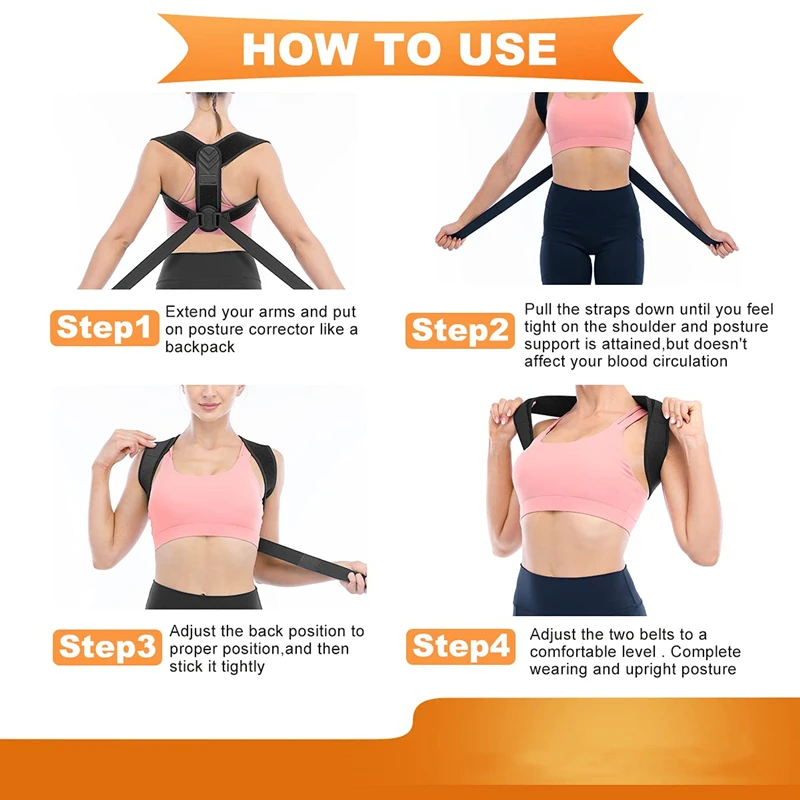 HOW TO USE

Step1 Extend your arms and put on posture corrector like a backpack

Step2 Pull the straps down until you feel tight on the shoulder and posture support is attained,but doesn't affect your blood circulation

Step3 Adjust the back position to proper position,and then stick it tightly

Step4 Adjust the two belts to a comfortable level . Complete wearing and upright posture