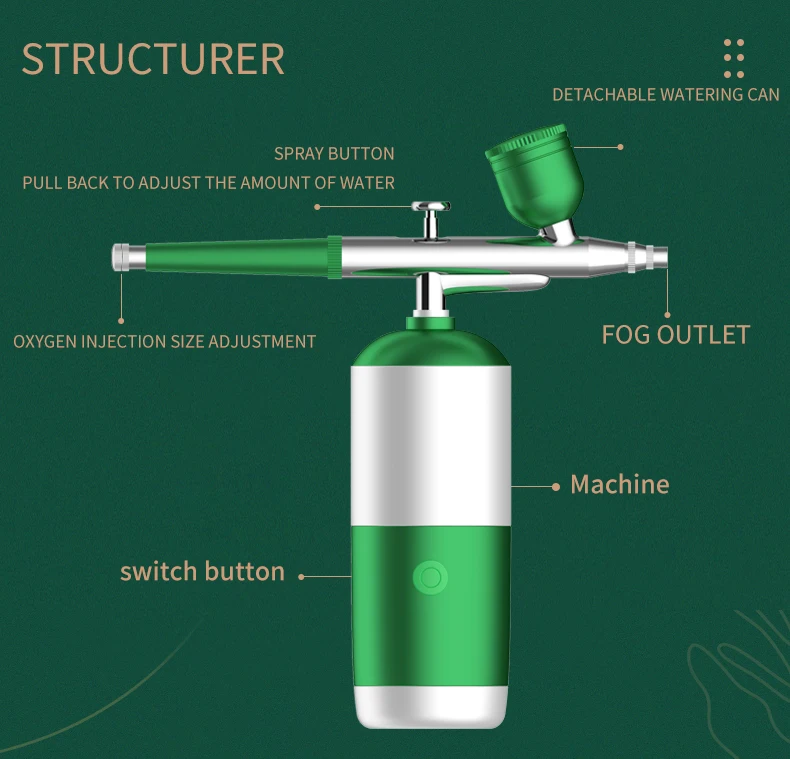 STRUCTURER

DETACHABLE WATERING CAN

SPRAY BUTTON
PULL BACK TO ADJUST THE AMOUNT OF WATER

OXYGEN INJECTION SIZE ADJUSTMENT

FOG OUTLET

Machine

switch button