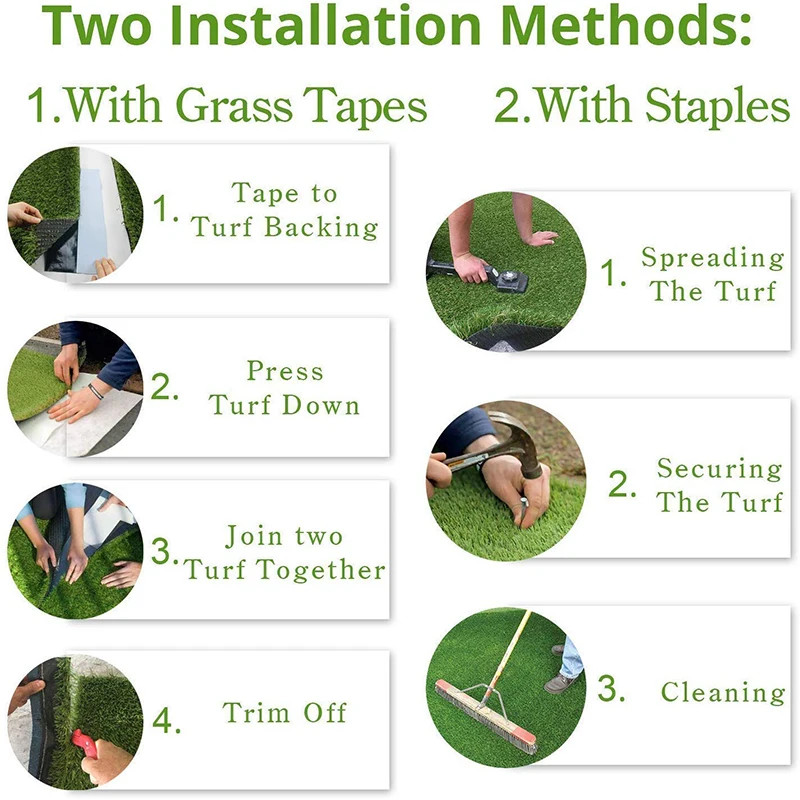 Two Installation Methods:

1.With Grass Tapes

1. Tape to Turf Backing

2. Press Turf Down

3. Join two Turf Together

4. Trim Off

2.With Staples

1. Spreading The Turf

2. Securing The Turf

3. Cleaning