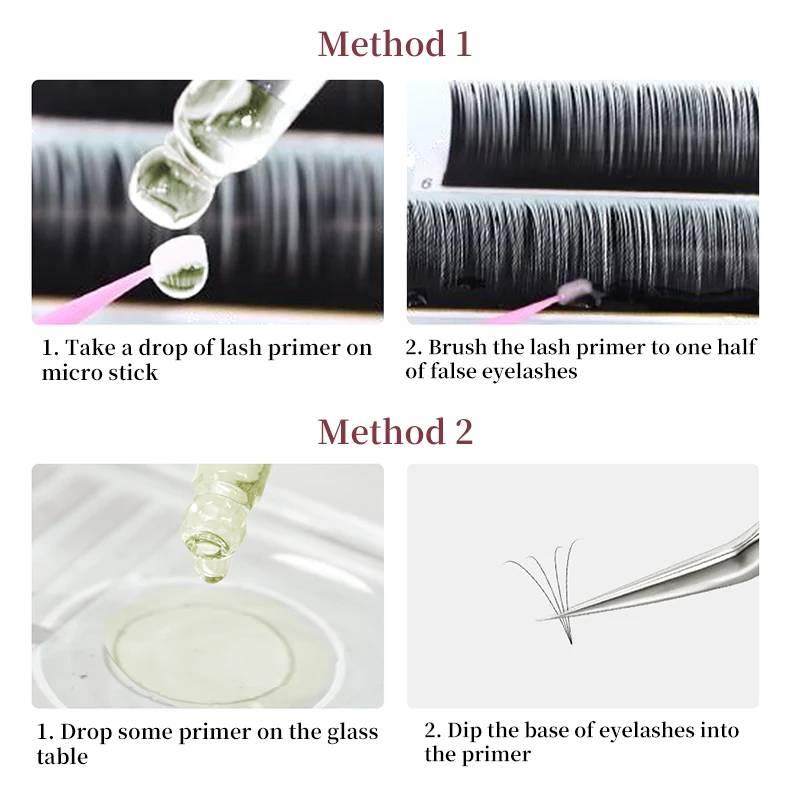 Method 1

6

1. Take a drop of lash primer on micro stick

2. Brush the lash primer to one half of false eyelashes

Method 2

1. Drop some primer on the glass table

2. Dip the base of eyelashes into the primer