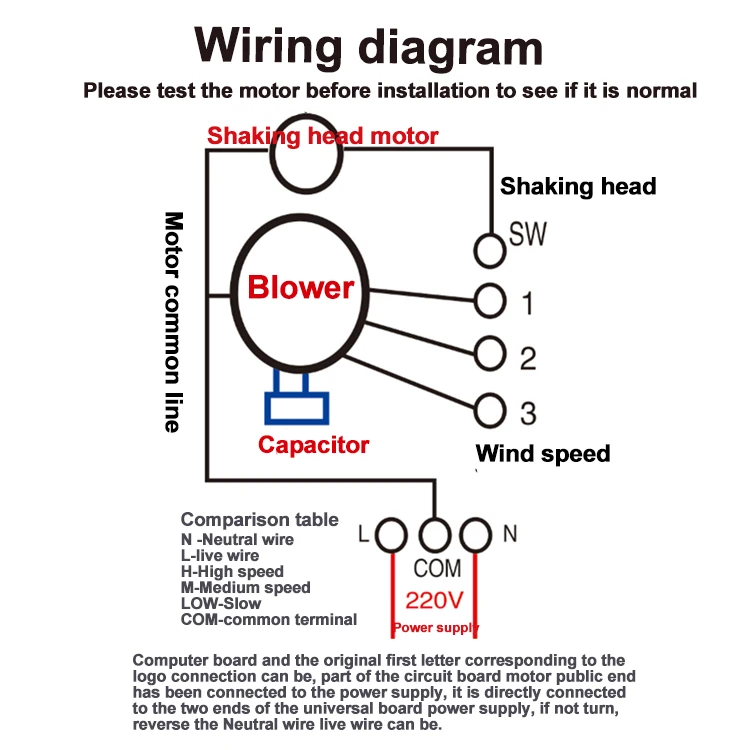 Wiring diagram

Please test the motor before installation to see if it is normal

Shaking head motor

Shaking head

SW

Motor common line

Blower

1

2

3

Capacitor

Wind speed

Comparison table
N -Neutral wire
L-live wire
H-High speed
M-Medium speed
LOW-Slow
COM-common terminal

L

COM

N

220V

Power supply

Computer board and the original first letter corresponding to the logo connection can be, part of the circuit board motor public end has been connected to the power supply, it is directly connected to the two ends of the universal board power supply, if not turn, reverse the Neutral wire live wire can be.