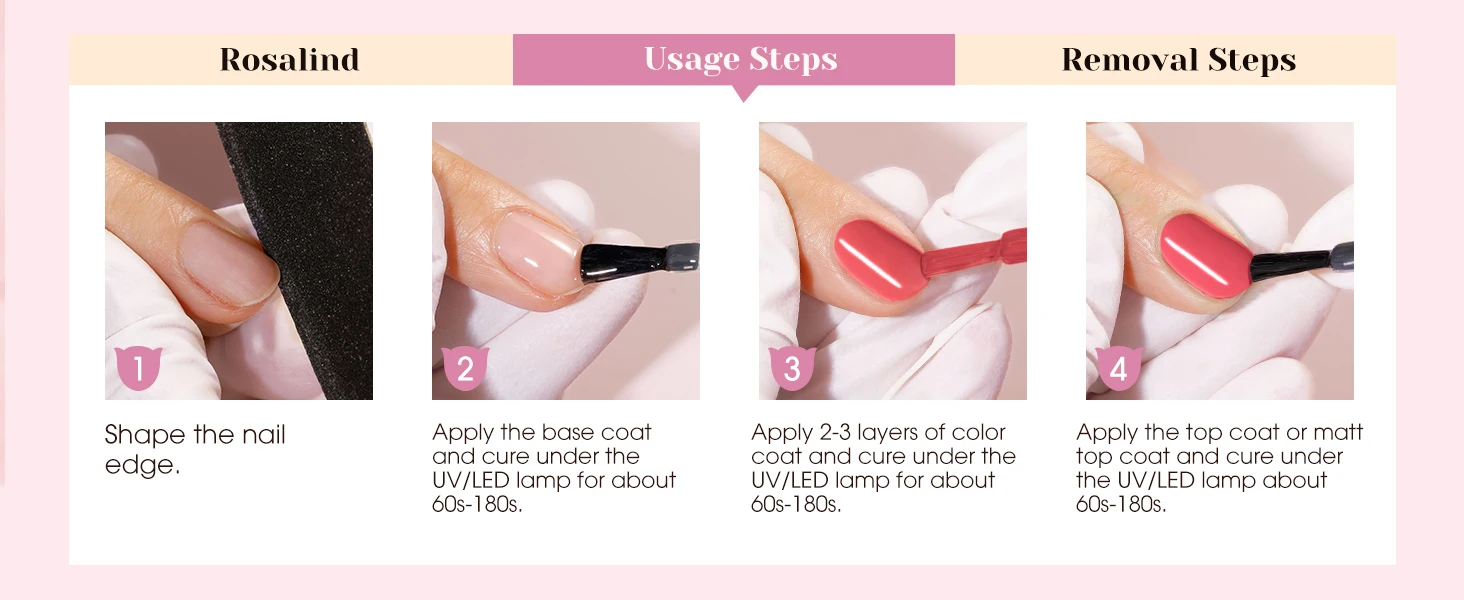 Rosalind

Usage Steps

Removal Steps

1

Shape the nail edge.

2

Apply the base coat and cure under the UV/LED lamp for about 60s-180s.

3

Apply 2-3 layers of color coat and cure under the UV/LED lamp for about 60s-180s.

4

Apply the top coat or matt top coat and cure under the UV/LED lamp about 60s-180s.