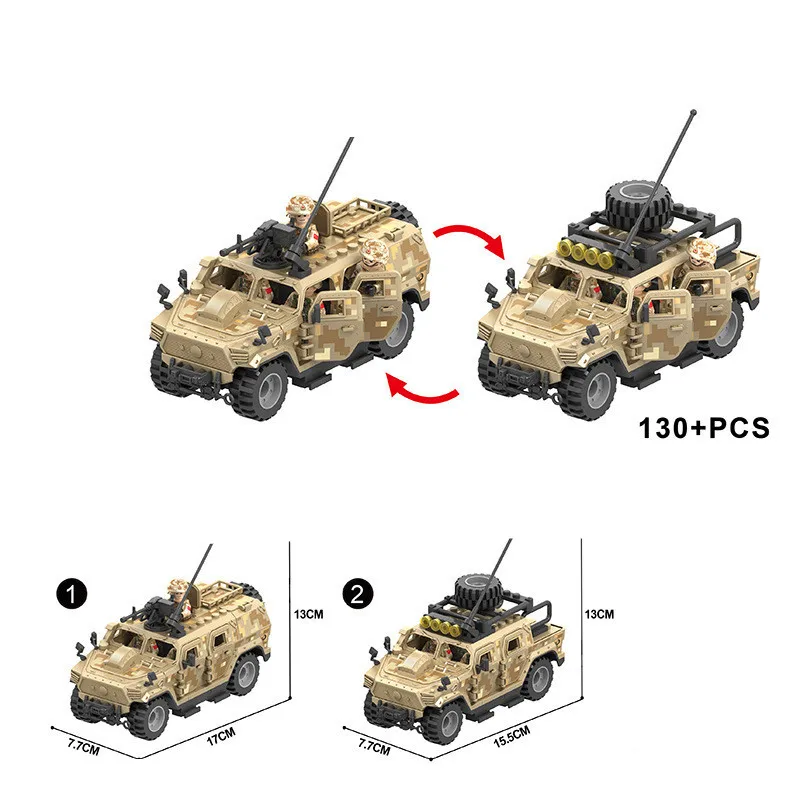 130+PCS

1

13CM

7.7CM

17CM

2

13CM

7.7CM

15.5CM