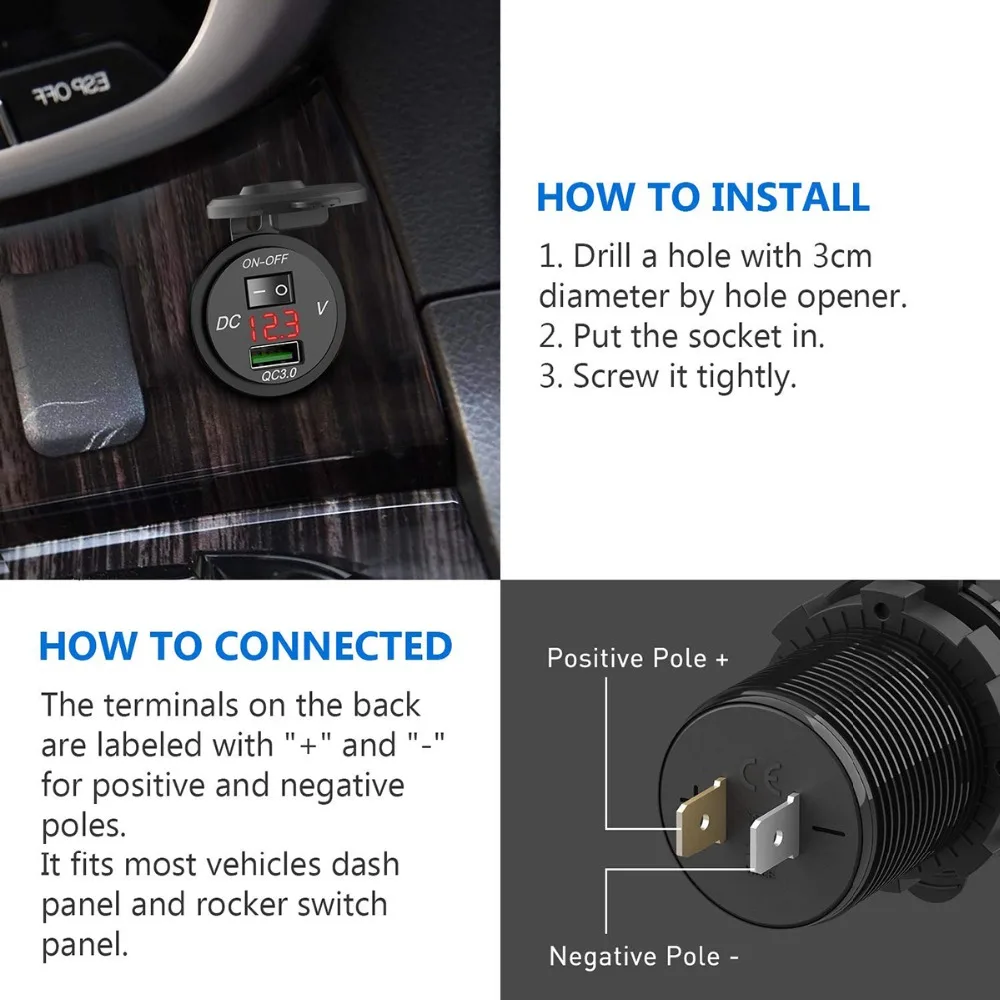 ESP OFF

ON-OFF
DC 12.3 V
QC3.0

HOW TO INSTALL
1. Drill a hole with 3cm diameter by hole opener.
2. Put the socket in.
3. Screw it tightly.

HOW TO CONNECTED
The terminals on the back are labeled with "+" and "-" for positive and negative poles.
It fits most vehicles dash panel and rocker switch panel.

Positive Pole +
CE
Negative Pole -