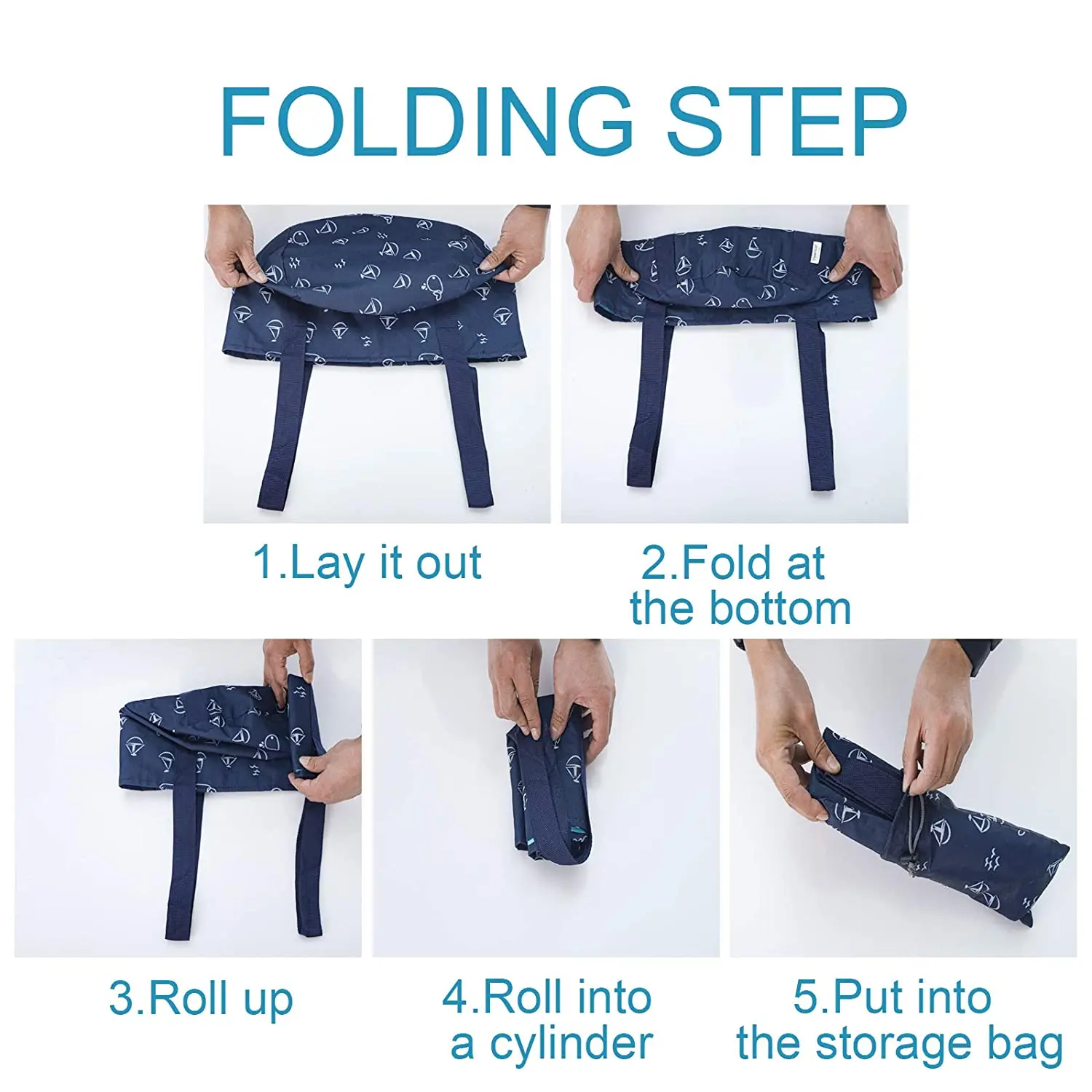 FOLDING STEP

1.Lay it out

2.Fold at the bottom

3.Roll up

4.Roll into a cylinder

5.Put into the storage bag