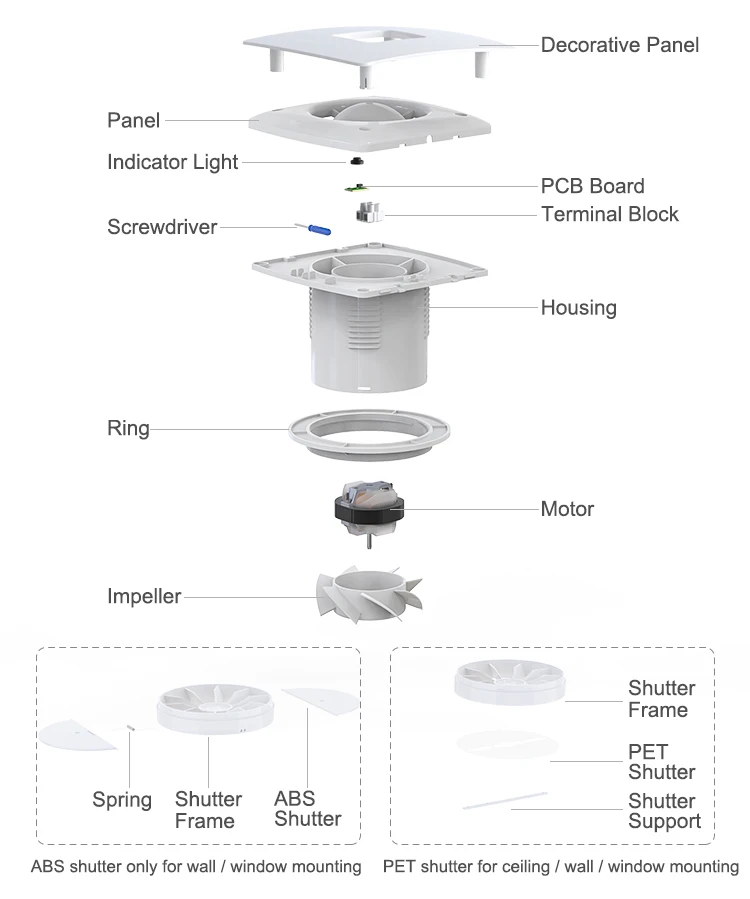 Decorative Panel

Panel

Indicator Light

PCB Board

Terminal Block

Screwdriver

Housing

Ring

Motor

Impeller

Spring

Shutter Frame

ABS Shutter

ABS shutter only for wall / window mounting

Shutter Frame

PET Shutter

Shutter Support

PET shutter for ceiling / wall / window mounting