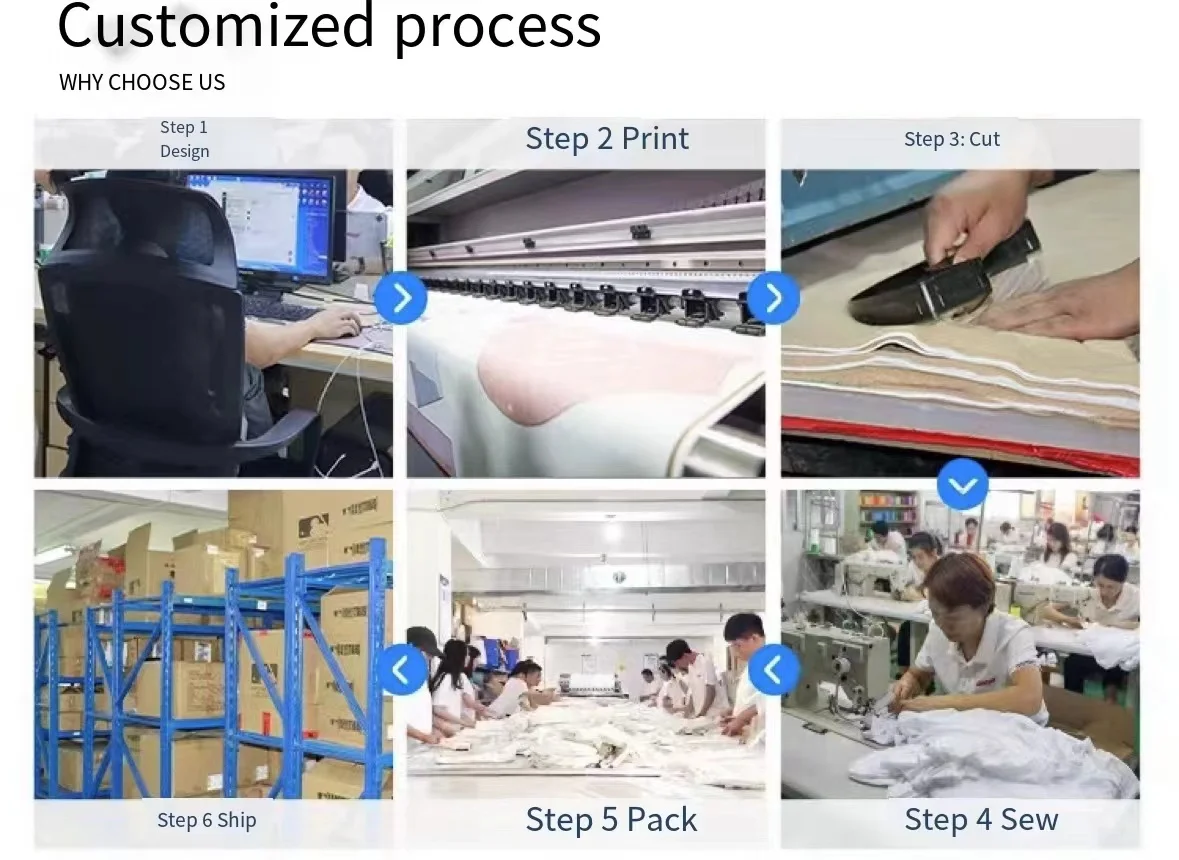 Customized process
WHY CHOOSE US

Step 1
Design

Step 2 Print

Step 3: Cut

Step 6 Ship

Step 5 Pack

Step 4 Sew