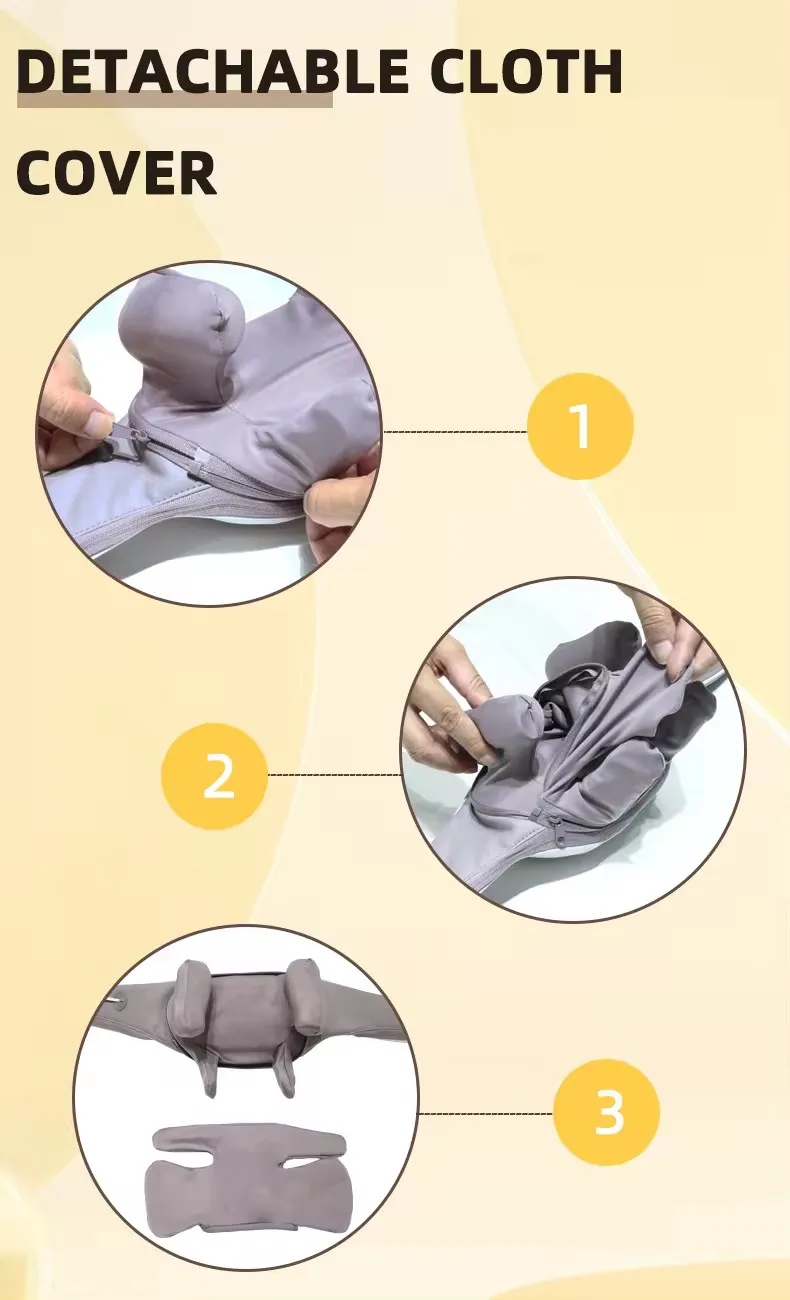 DETACHABLE CLOTH COVER

1

2

3