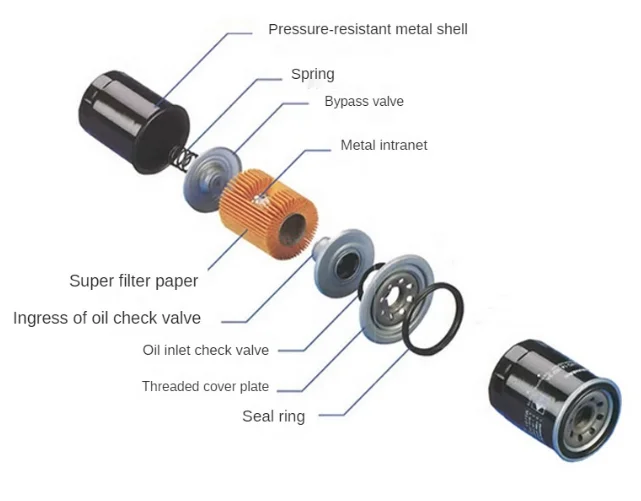 Pressure-resistant metal shell

Spring

Bypass valve

Metal intranet

Super filter paper

Ingress of oil check valve

Oil inlet check valve

Threaded cover plate

Seal ring