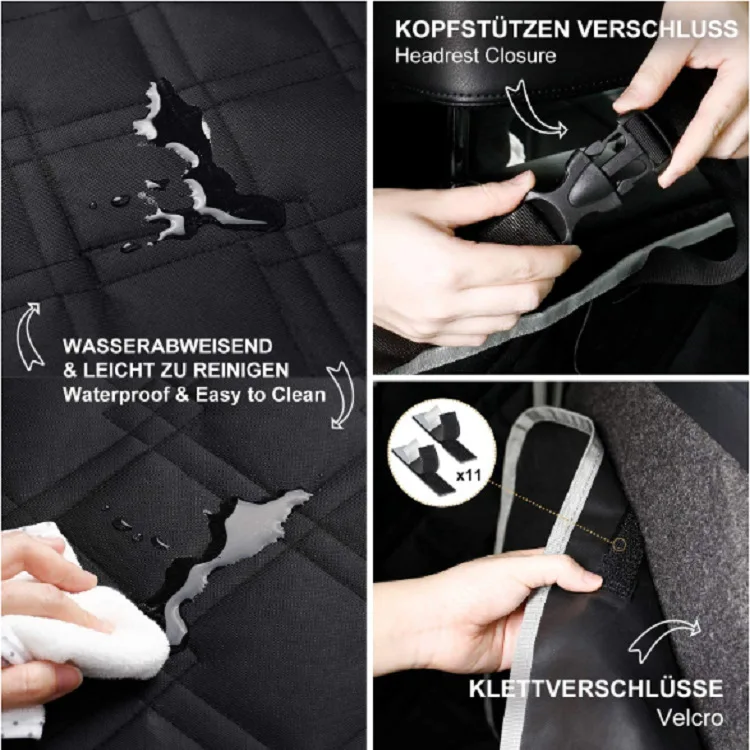 WASSERABWEISEND
& LEICHT ZU REINIGEN
Waterproof & Easy to Clean

KOPFSTÜTZEN VERSCHLUSS
Headrest Closure

x11

KLETTVERSCHLÜSSE
Velcro