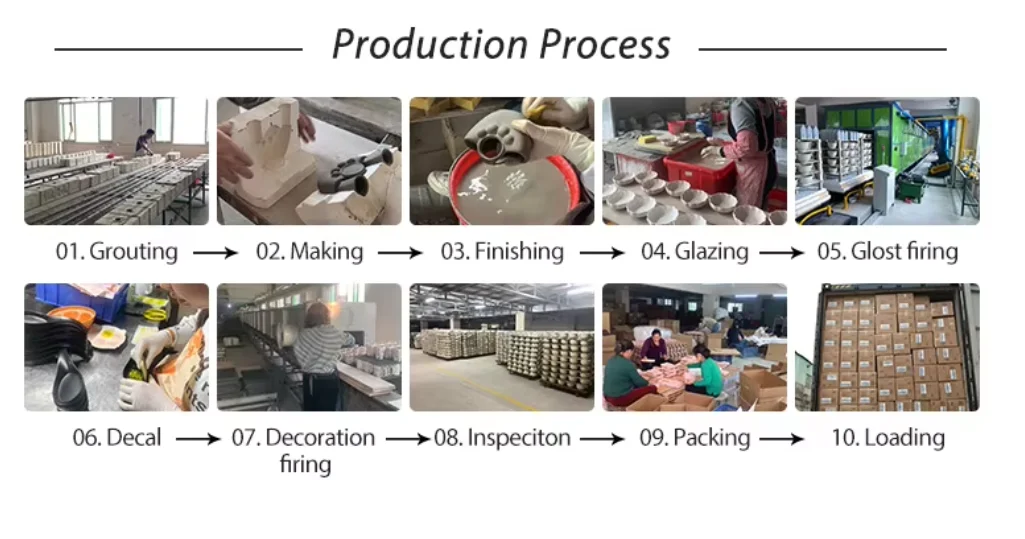 Production Process

01. Grouting → 02. Making → 03. Finishing → 04. Glazing → 05. Glost firing

06. Decal → 07. Decoration firing → 08. Inspeciton → 09. Packing → 10. Loading