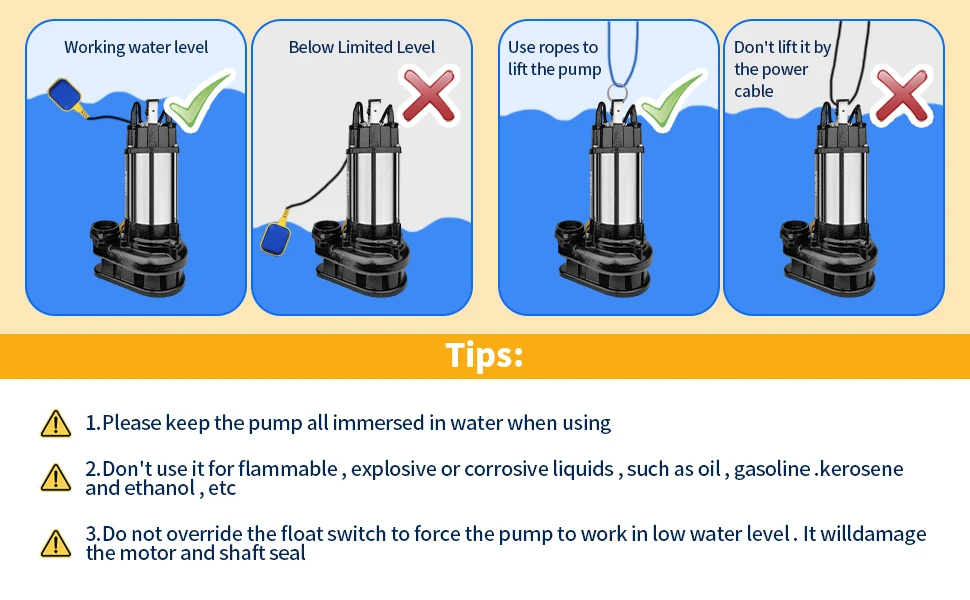 Working water level

Below Limited Level

Use ropes to lift the pump

Don't lift it by the power cable

Tips:

1.Please keep the pump all immersed in water when using

2.Don't use it for flammable , explosive or corrosive liquids , such as oil , gasoline .kerosene and ethanol , etc

3.Do not override the float switch to force the pump to work in low water level . It willdamage the motor and shaft seal