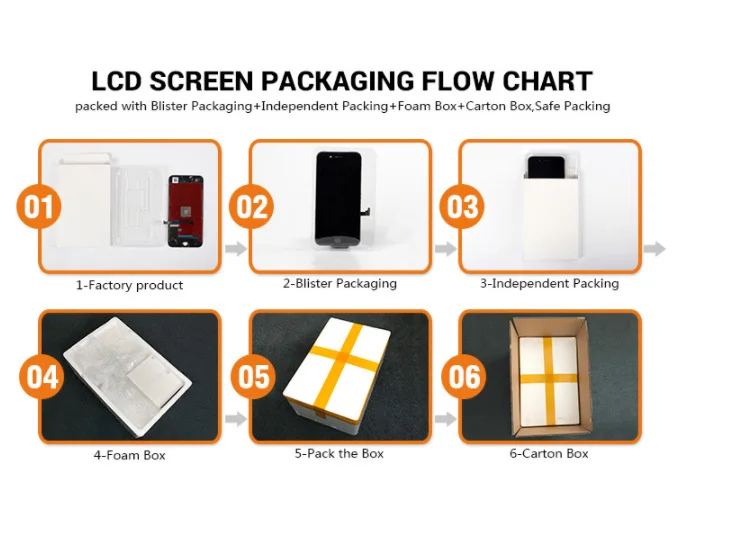 LCD SCREEN PACKAGING FLOW CHART

packed with Blister Packaging+Independent Packing+Foam Box+Carton Box,Safe Packing

01

1-Factory product

02

2-Blister Packaging

03

3-Independent Packing

04

4-Foam Box

05

5-Pack the Box

06

6-Carton Box