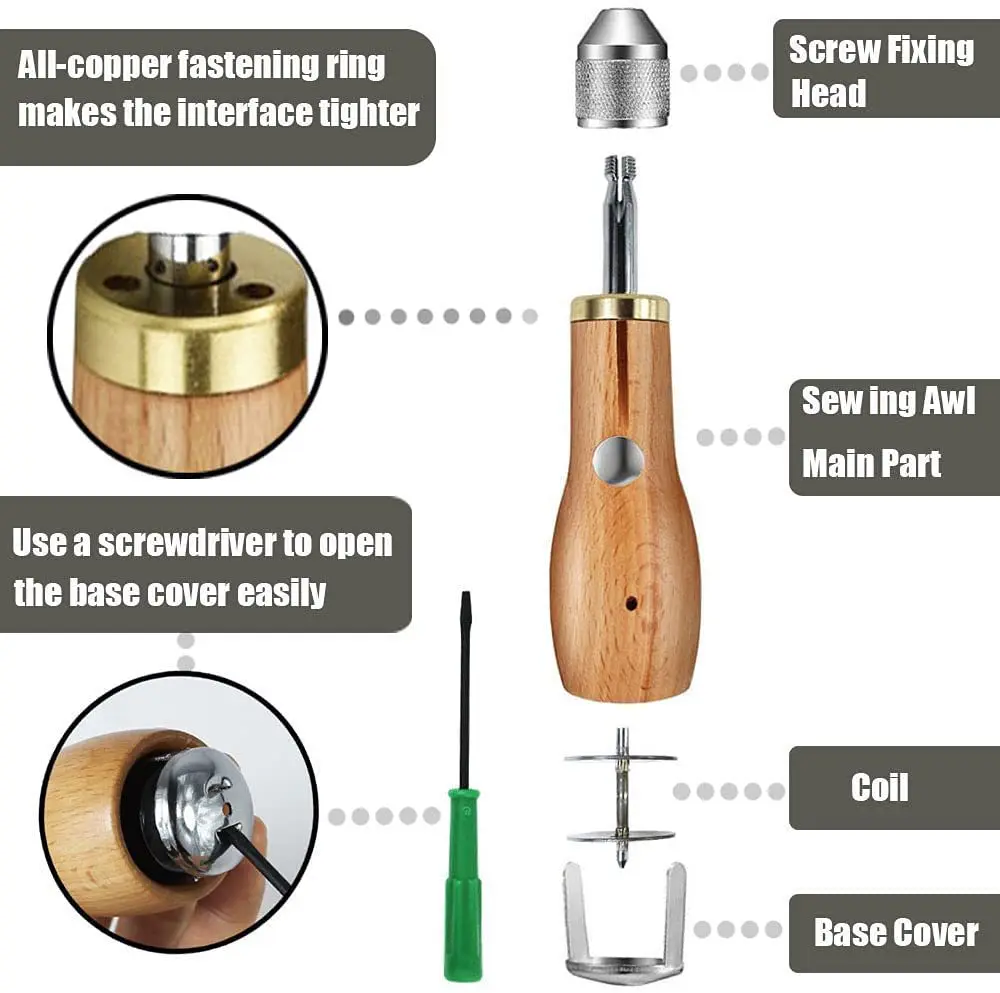 All-copper fastening ring makes the interface tighter

Screw Fixing Head

Sew ing Awl Main Part

Use a screwdriver to open the base cover easily

Coil

Base Cover