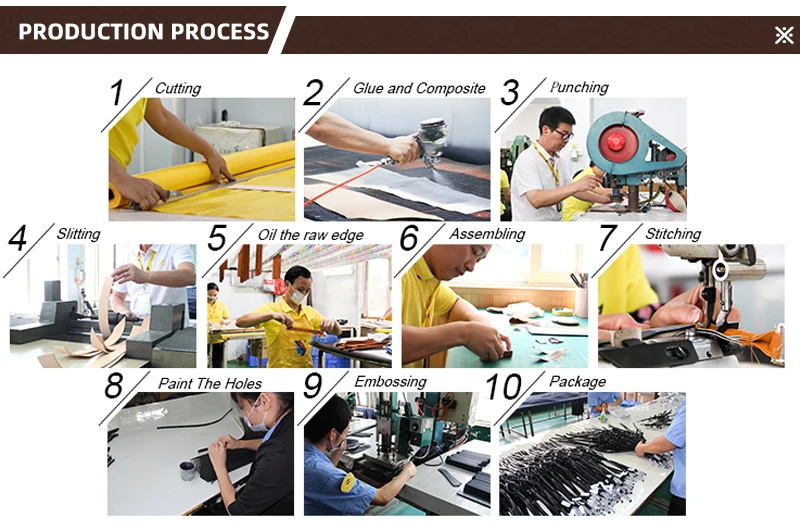 PRODUCTION PROCESS

1 Cutting

2 Glue and Composite

3 Punching

4 Slitting

5 Oil the raw edge

6 Assembling

7 Stitching

8 Paint The Holes

9 Embossing

10 Package