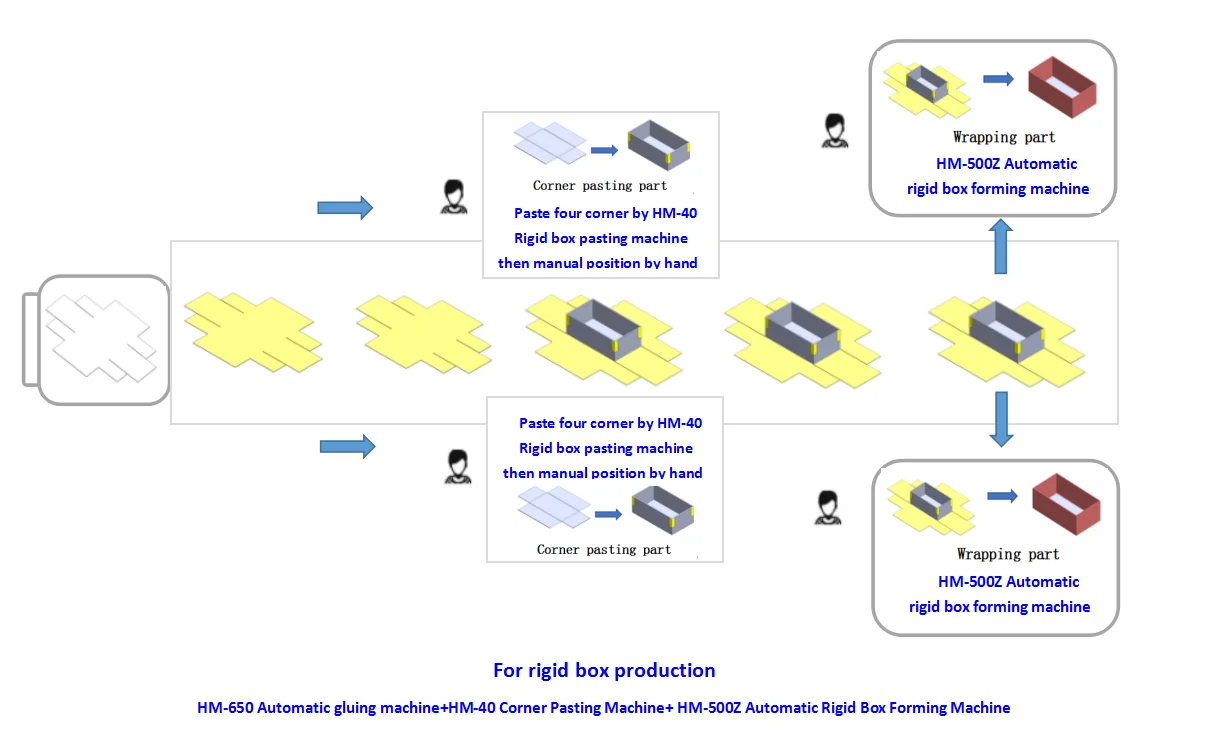 Corner pasting part

Paste four corner by HM-40 Rigid box pasting machine then manual position by hand

Wrapping part

HM-500Z Automatic rigid box forming machine

Paste four corner by HM-40 Rigid box pasting machine then manual position by hand

Corner pasting part

Wrapping part

HM-500Z Automatic rigid box forming machine

For rigid box production

HM-650 Automatic gluing machine+HM-40 Corner Pasting Machine+ HM-500Z Automatic Rigid Box Forming Machine