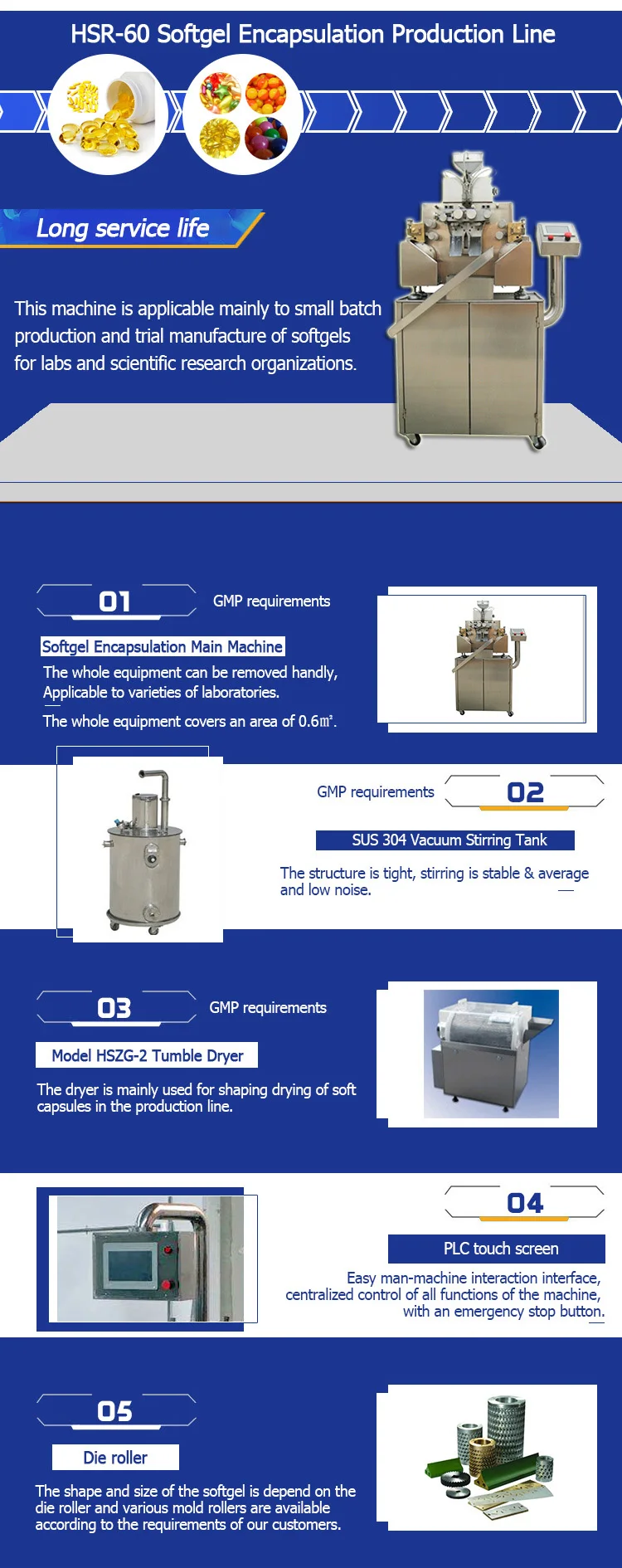 HSR-60 Softgel Encapsulation Production Line

Long service life

This machine is applicable mainly to small batch production and trial manufacture of softgels for labs and scientific research organizations.

01

GMP requirements

Softgel Encapsulation Main Machine

The whole equipment can be removed handly, Applicable to varieties of laboratories.

The whole equipment covers an area of 0.6㎡.

GMP requirements

02

SUS 304 Vacuum Stirring Tank

The structure is tight, stirring is stable & average and low noise.

03

GMP requirements

Model HSZG-2 Tumble Dryer

The dryer is mainly used for shaping drying of soft capsules in the production line.

04

PLC touch screen

Easy man-machine interaction interface, centralized control of all functions of the machine, with an emergency stop button.

05

Die roller

The shape and size of the softgel is depend on the die roller and various mold rollers are available according to the requirements of our customers.