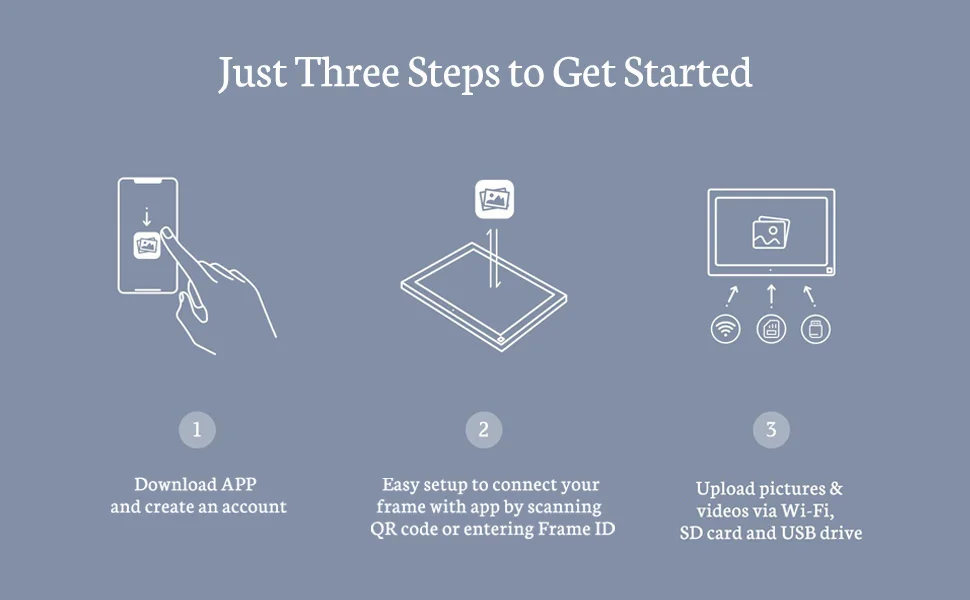 Just Three Steps to Get Started

1

Download APP and create an account

2

Easy setup to connect your frame with app by scanning QR code or entering Frame ID

3

Upload pictures & videos via Wi-Fi, SD card and USB drive