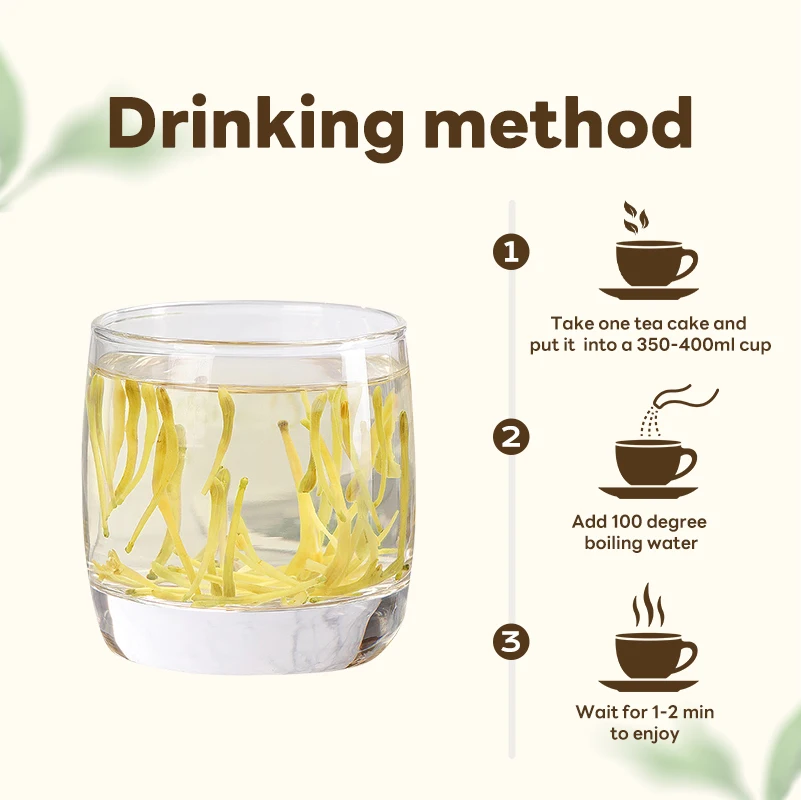 Drinking method

1

Take one tea cake and put it into a 350-400ml cup

2

Add 100 degree boiling water

3

Wait for 1-2 min to enjoy