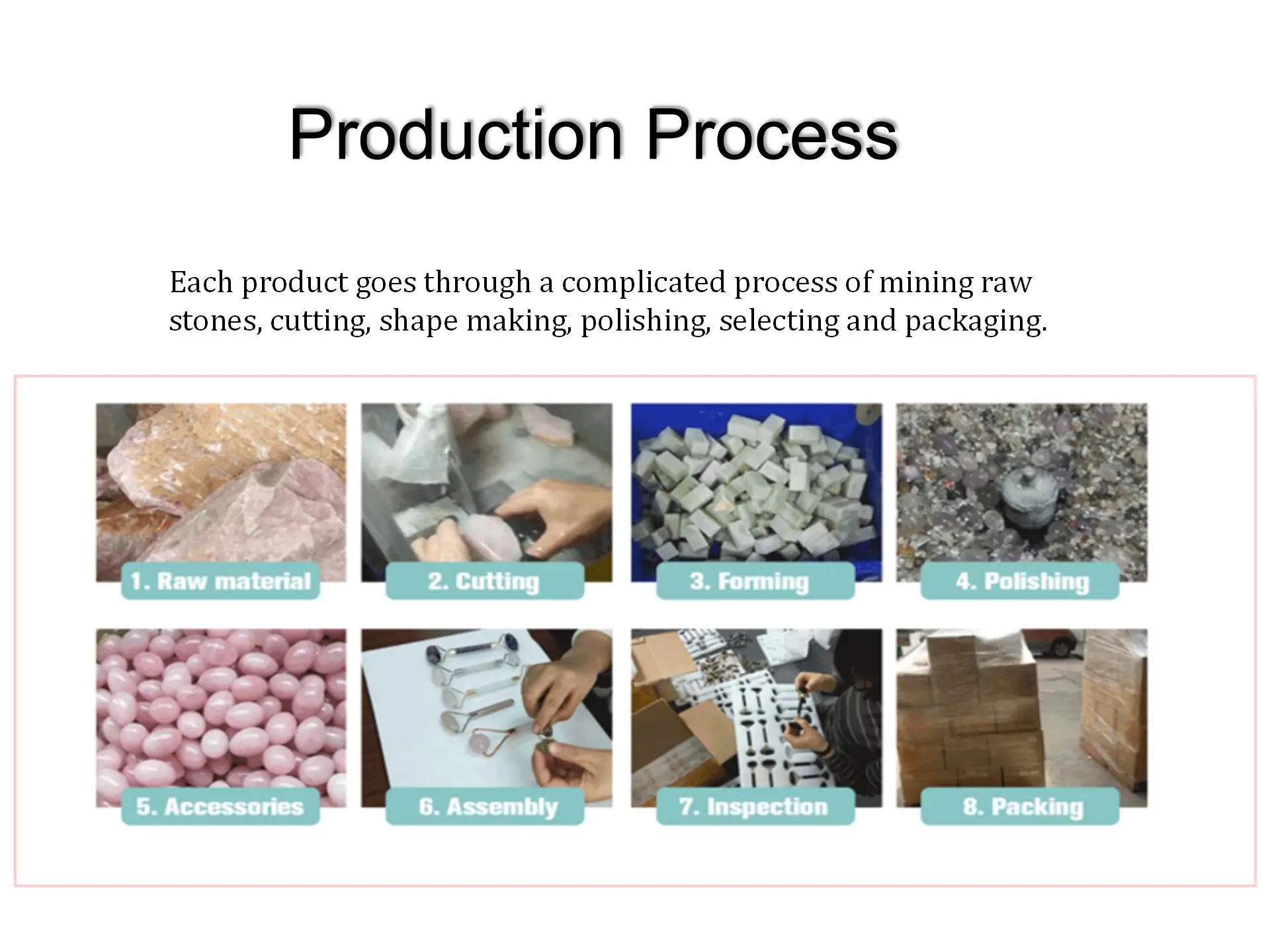 Production Process

Each product goes through a complicated process of mining raw stones, cutting, shape making, polishing, selecting and packaging.

1. Raw material

2. Cutting

3. Forming

4. Polishing

5. Accessories

6. Assembly

7. Inspection

8. Packing