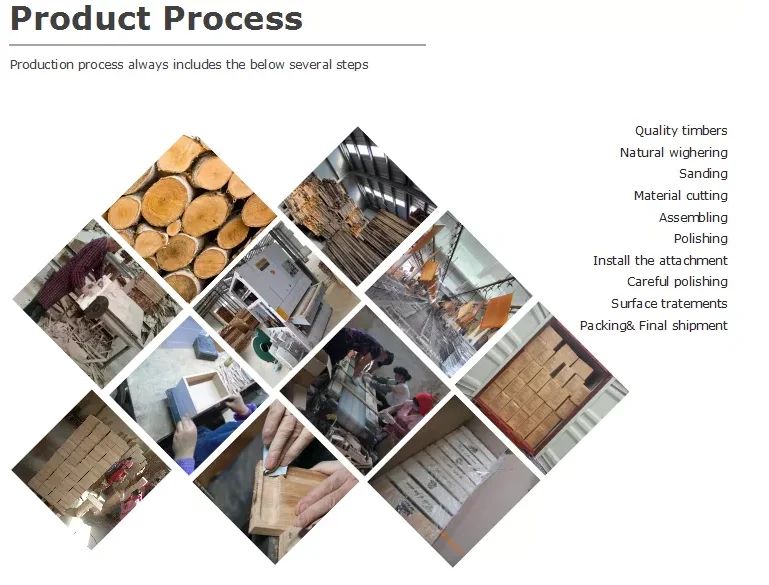 Product Process

Production process always includes the below several steps

Quality timbers
Natural wighering
Sanding
Material cutting
Assembling
Polishing
Install the attachment
Careful polishing
Surface tratements
Packing& Final shipment