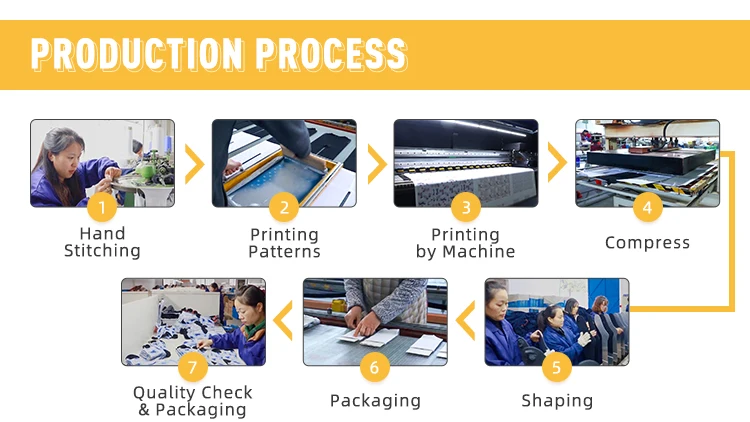 PRODUCTION PROCESS

1
Hand Stitching

2
Printing Patterns

3
Printing by Machine

4
Compress

5
Shaping

6
Packaging

7
Quality Check & Packaging