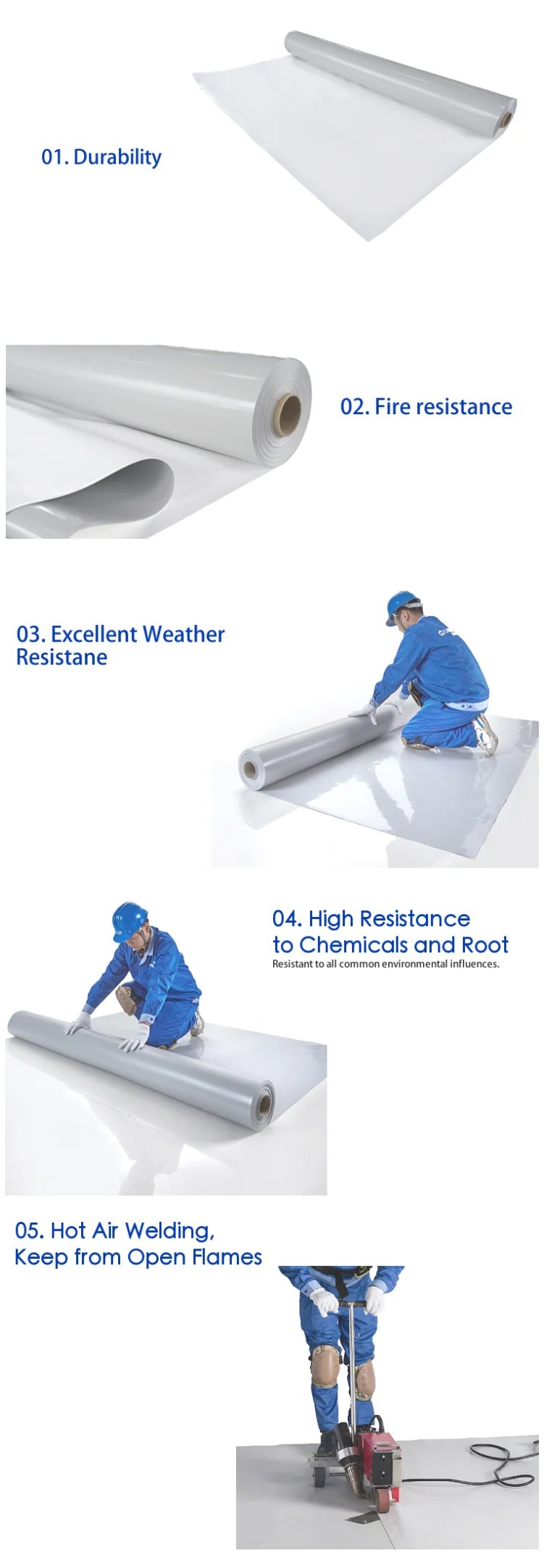 01. Durability

02. Fire resistance

03. Excellent Weather Resistane

04. High Resistance to Chemicals and Root

Resistant to all common environmental influences.

05. Hot Air Welding, Keep from Open Flames