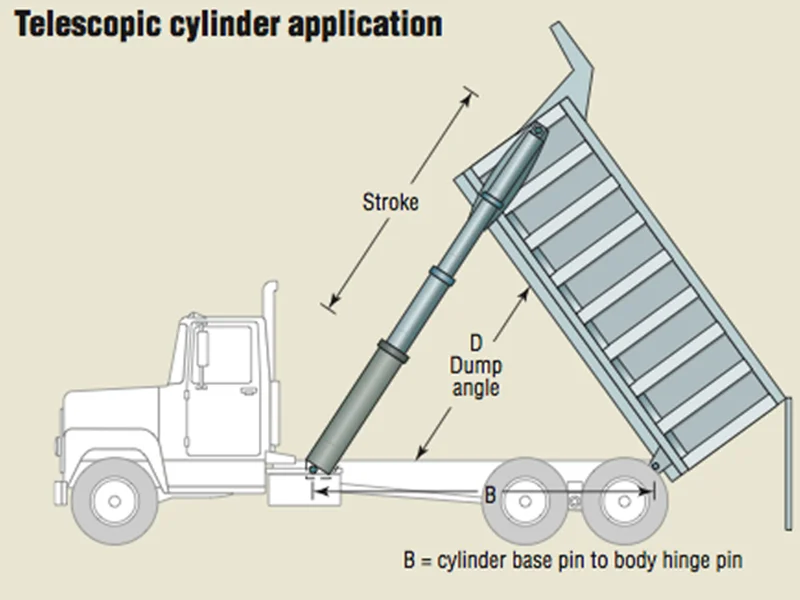 Telescopic cylinder application

Stroke

D
Dump
angle

B

B = cylinder base pin to body hinge pin