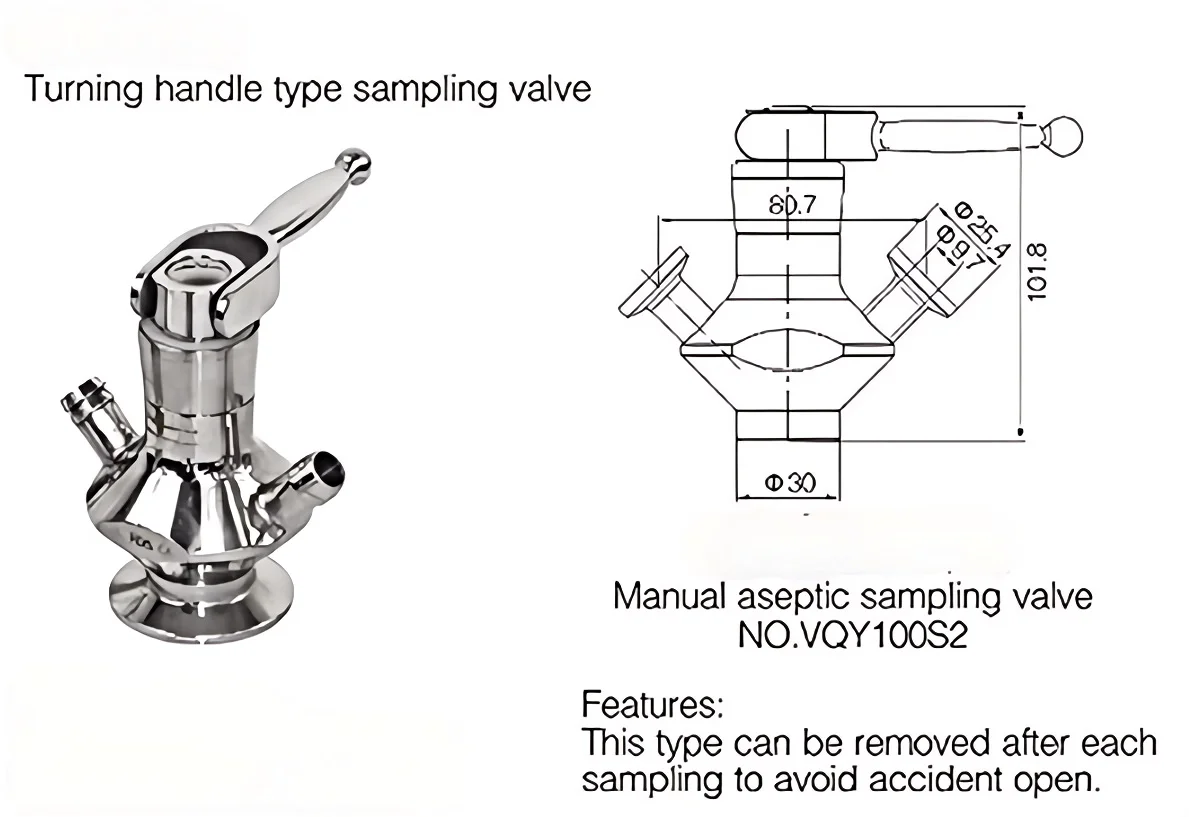 Turning handle type sampling valve

80.7

Φ25.4

Φ19.7

101.8

Φ30

Manual aseptic sampling valve
NO.VQY100S2

Features:
This type can be removed after each sampling to avoid accident open.