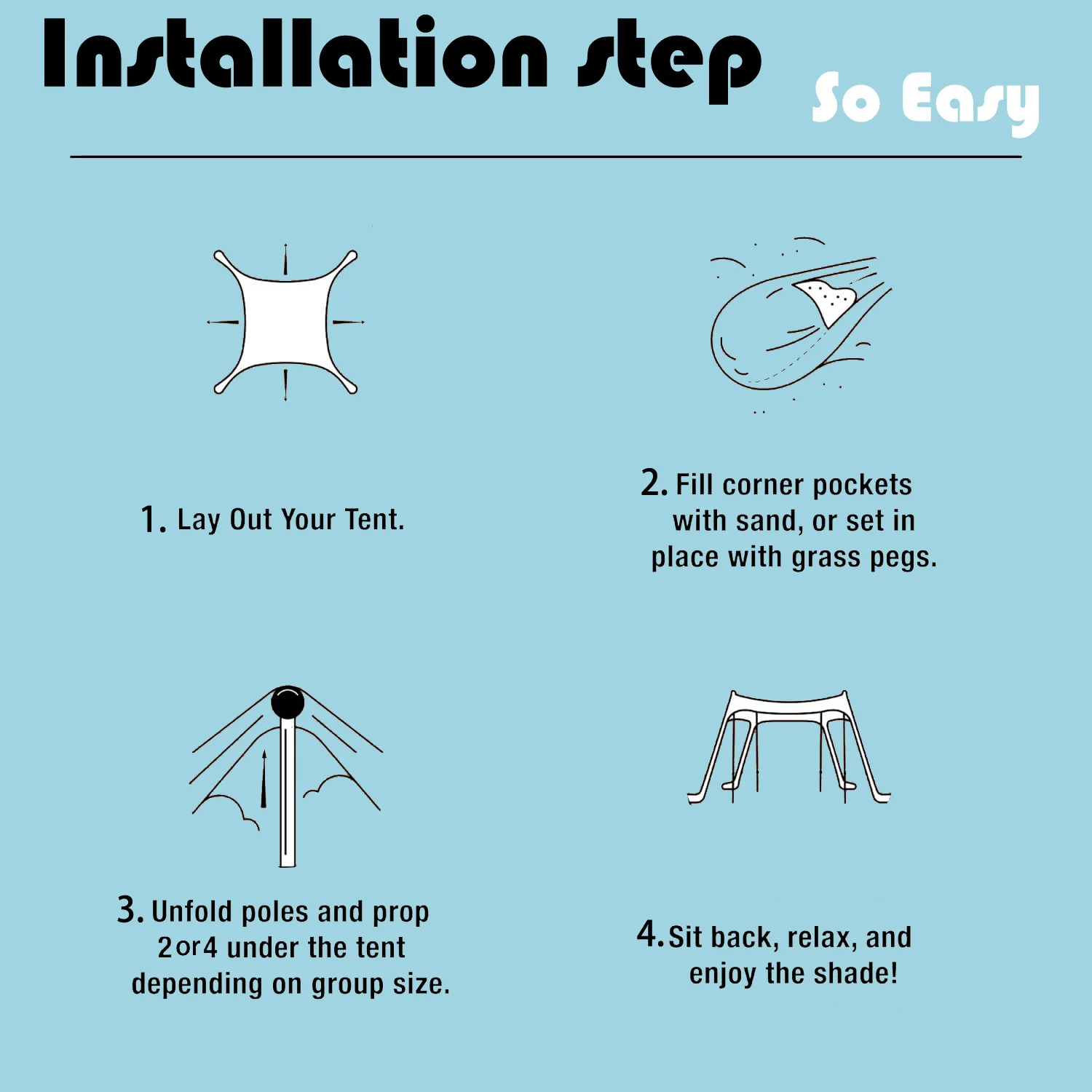 Installation step

So Easy

1. Lay Out Your Tent.

2. Fill corner pockets with sand, or set in place with grass pegs.

3. Unfold poles and prop 2or4 under the tent depending on group size.

4. Sit back, relax, and enjoy the shade!