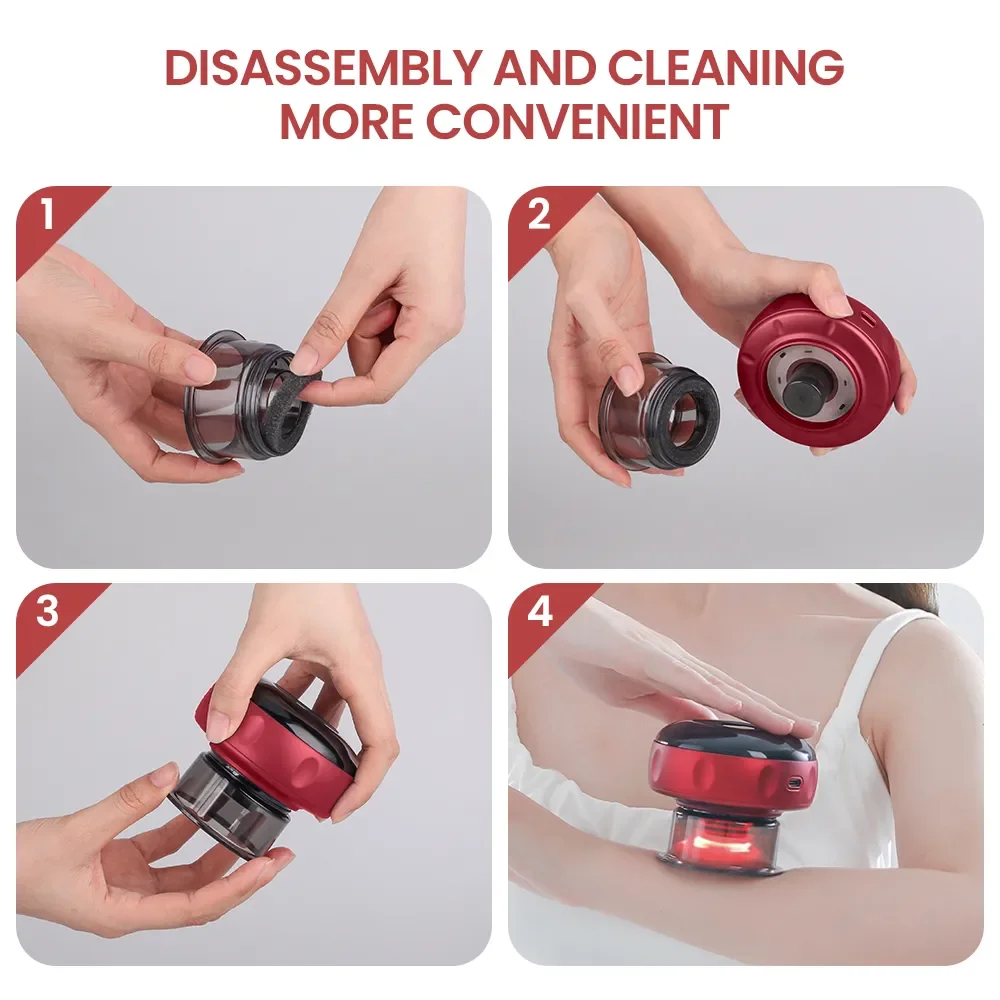 DISASSEMBLY AND CLEANING MORE CONVENIENT

1

2

3

4