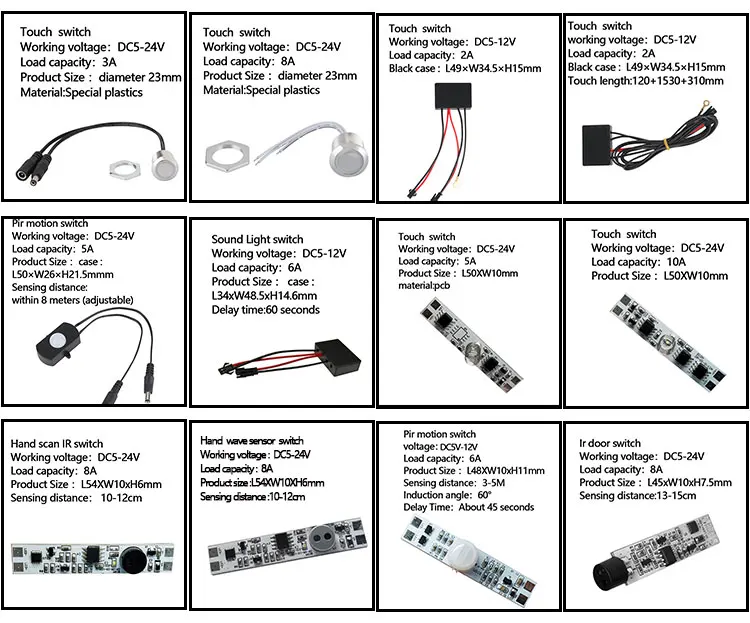 Touch switch
Working voltage: DC5-24V
Load capacity: 3A
Product Size : diameter 23mm
Material:Special plastics

Touch switch
Working voltage: DC5-24V
Load capacity: 8A
Product Size : diameter 23mm
Material:Special plastics

Touch switch
Working voltage: DC5-12V
Load capacity: 2A
Black case : L49×W34.5×H15mm

Touch switch
working voltage: DC5-12V
Load capacity: 2A
Black case : L49×W34.5×H15mm
Touch length:120+1530+310mm

Pir motion switch
Working voltage: DC5-24V
Load capacity: 5A
Product Size : case :
L50×W26×H21.5mmm
Sensing distance:
within 8 meters (adjustable)

Sound Light switch
Working voltage: DC5-12V
Load capacity: 6A
Product Size : case :
L34xW48.5xH14.6mm
Delay time:60 seconds

Touch switch
Working voltage: DC5-24V
Load capacity: 5A
Product Size : L50XW10mm
material:pcb

Touch switch
Working voltage: DC5-24V
Load capacity: 10A
Product Size : L50XW10mm

Hand scan IR switch
Working voltage: DC5-24V
Load capacity: 8A
Product Size : L54XW10xH6mm
Sensing distance: 10-12cm

Hand wave sensor switch
Working voltage: DC5-24V
Load capacity: 8A
Product size:L54XW10XH6mm
Sensing distance:10-12cm

Pir motion switch
voltage: DC5V-12V
Load capacity: 6A
Product Size : L48XW10xH11mm
Sensing distance: 3-5M
Induction angle: 60°
Delay Time: About 45 seconds

Ir door switch
Working voltage: DC5-24V
Load capacity: 8A
Product Size : L45xW10xH7.5mm
Sensing distance:13-15cm