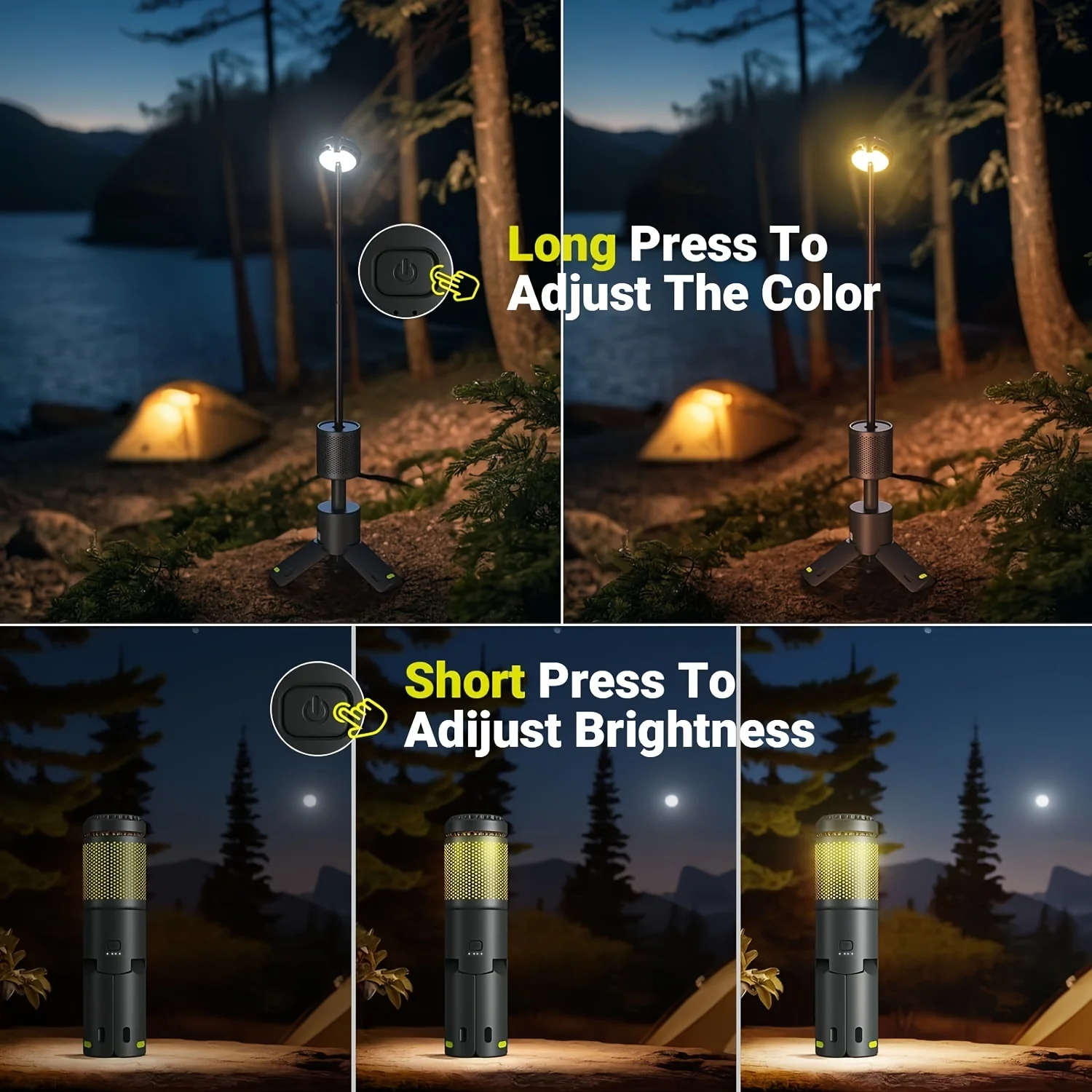 Long Press To Adjust The Color

Short Press To Adijust Brightness