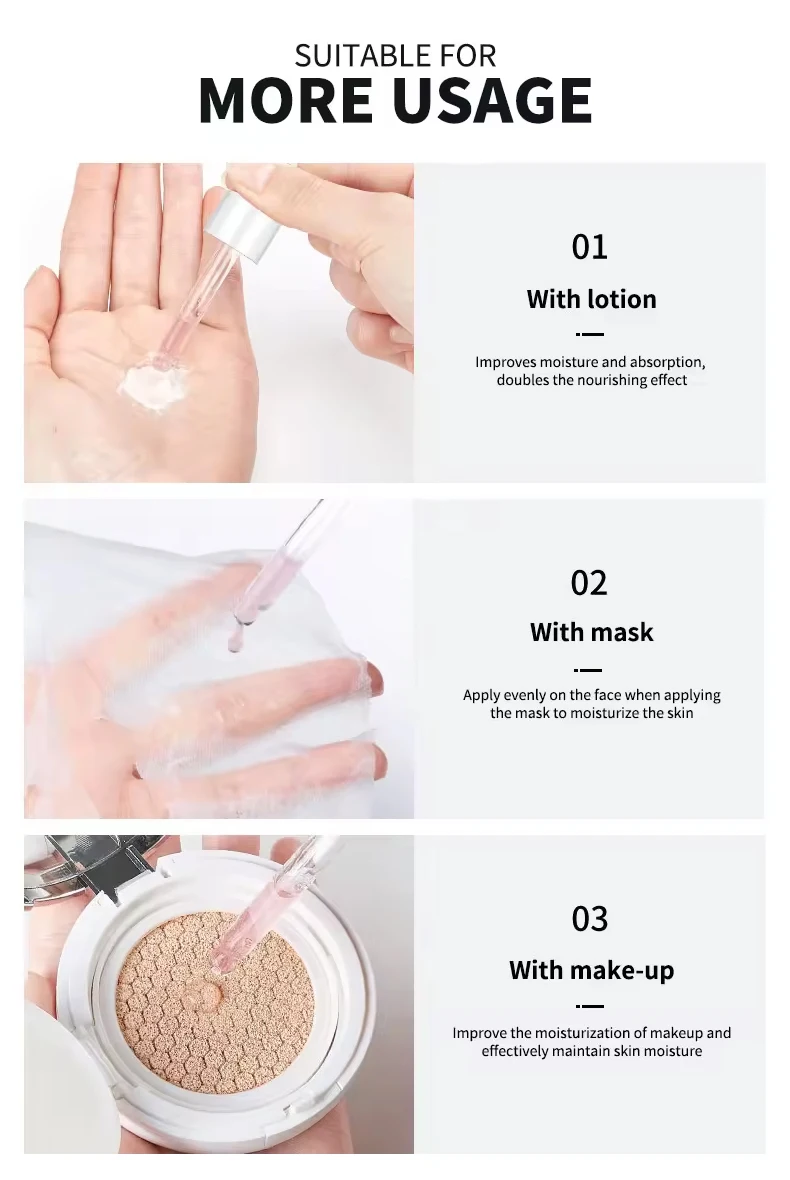 SUITABLE FOR
MORE USAGE

01
With lotion
Improves moisture and absorption, doubles the nourishing effect

02
With mask
Apply evenly on the face when applying the mask to moisturize the skin

03
With make-up
Improve the moisturization of makeup and effectively maintain skin moisture