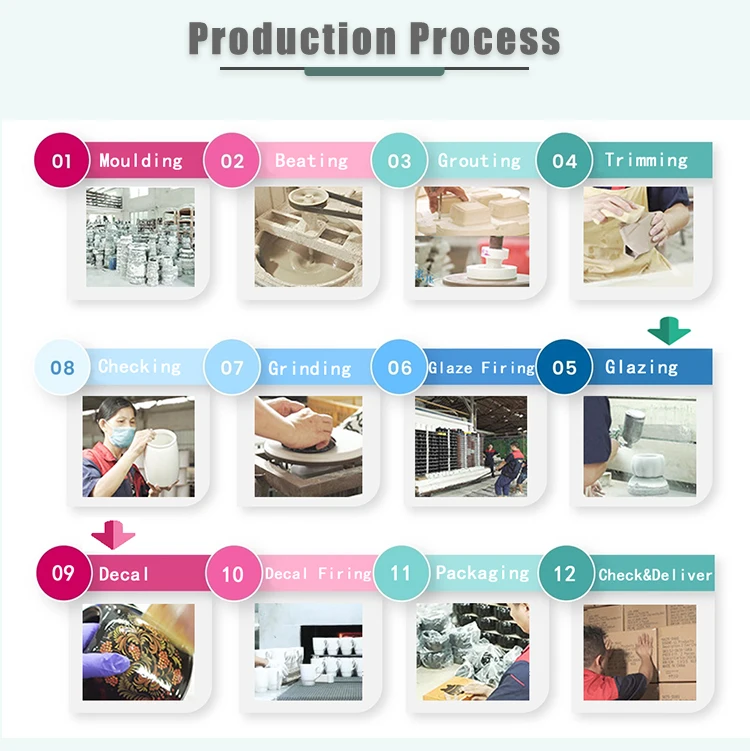 Production Process

01 Moulding

02 Beating

03 Grouting

04 Trimming

08 Checking

07 Grinding

06 Glaze Firing

05 Glazing

09 Decal

10 Decal Firing

11 Packaging

12 Check&Deliver