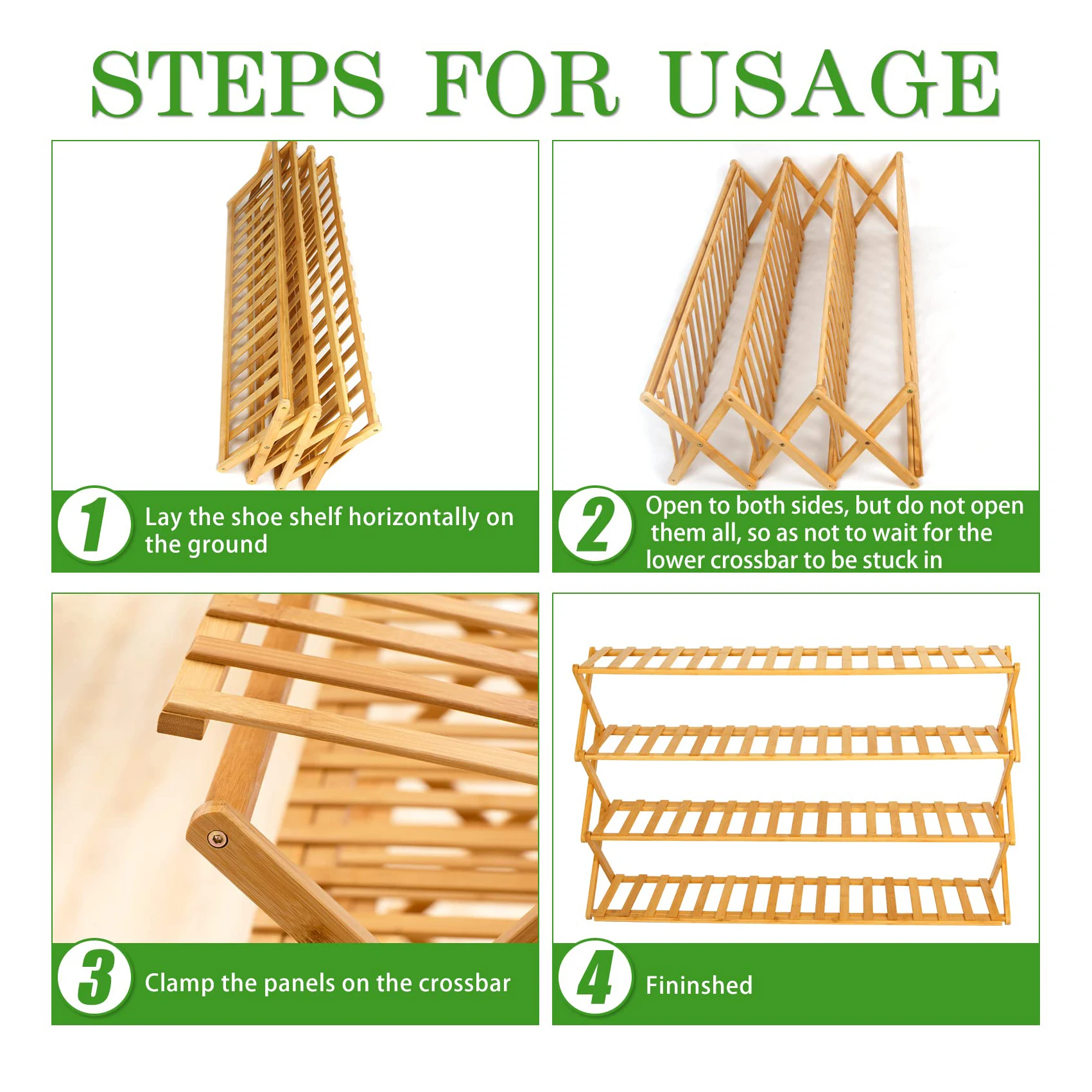 STEPS FOR USAGE

1 Lay the shoe shelf horizontally on the ground

2 Open to both sides, but do not open them all, so as not to wait for the lower crossbar to be stuck in

3 Clamp the panels on the crossbar

4 Fininshed