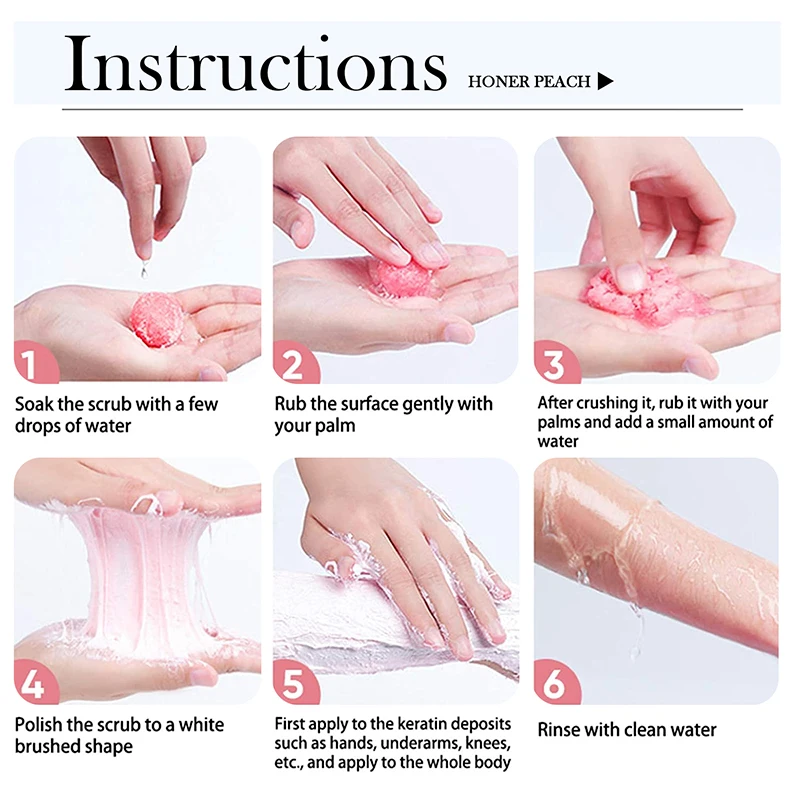 Instructions HONER PEACH ▶

1
Soak the scrub with a few drops of water

2
Rub the surface gently with your palm

3
After crushing it, rub it with your palms and add a small amount of water

4
Polish the scrub to a white brushed shape

5
First apply to the keratin deposits such as hands, underarms, knees, etc., and apply to the whole body

6
Rinse with clean water