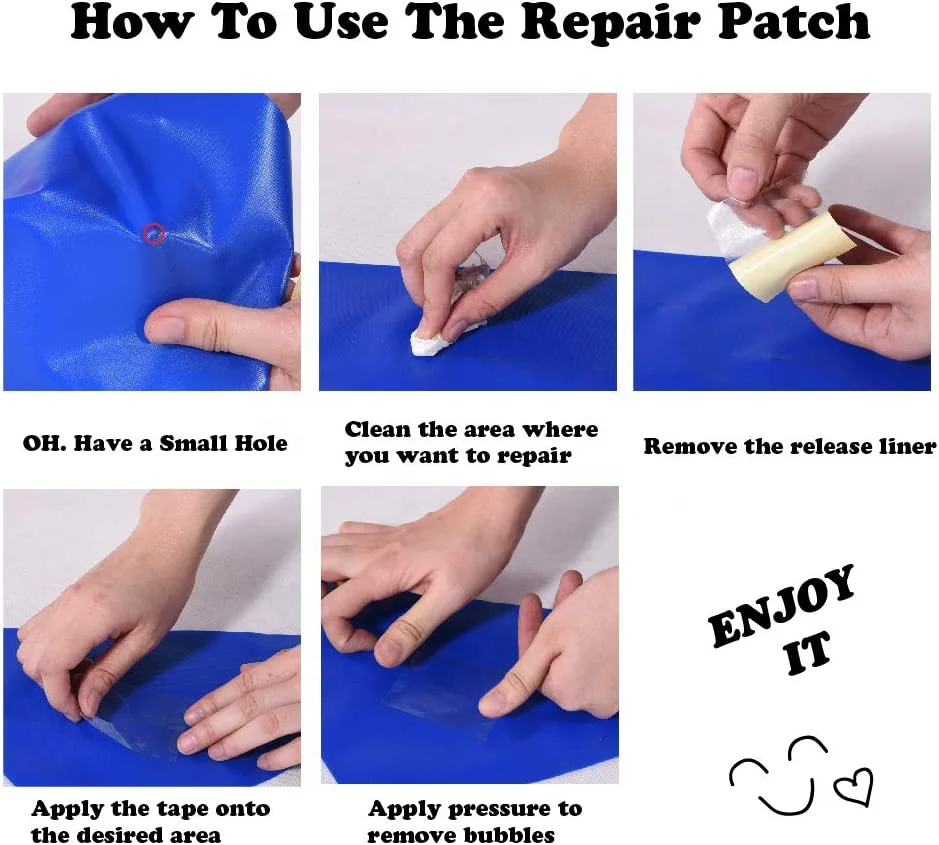 How To Use The Repair Patch

OH. Have a Small Hole

Clean the area where you want to repair

Remove the release liner

Apply the tape onto the desired area

Apply pressure to remove bubbles

ENJOY IT