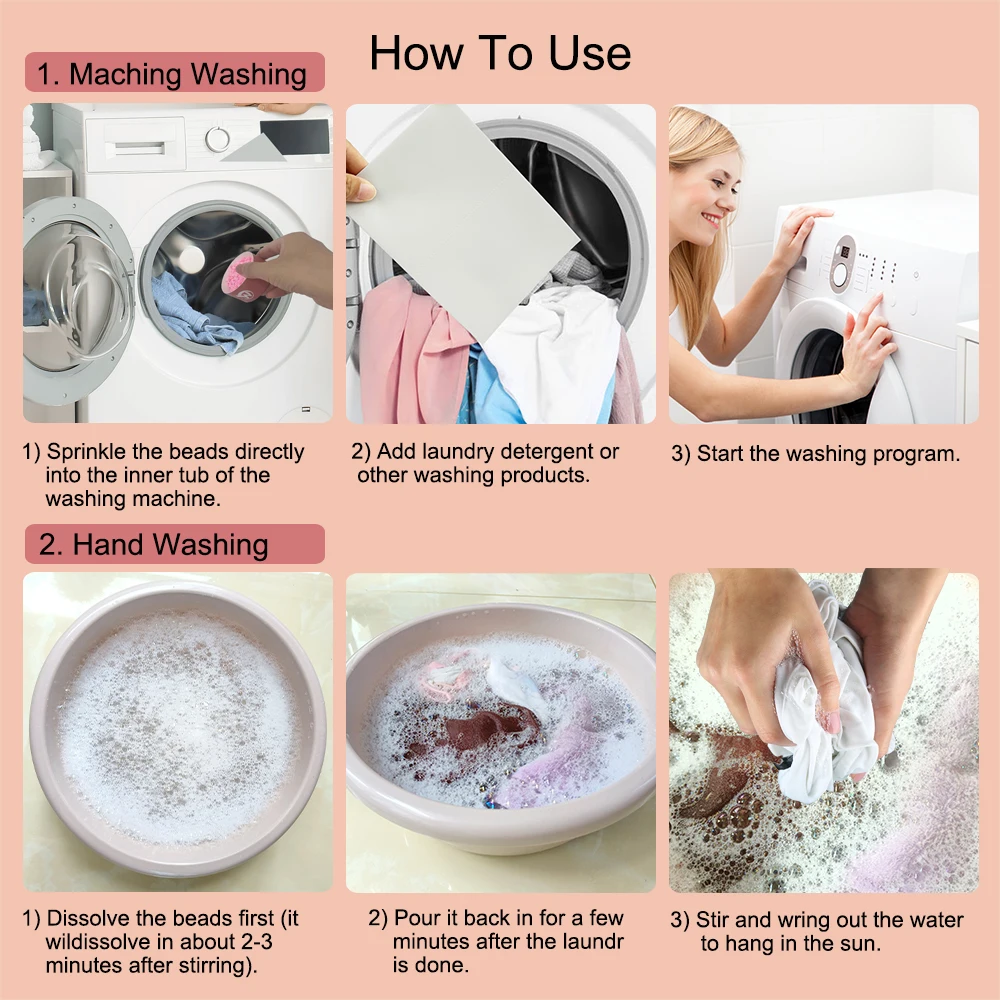 How To Use

1. Maching Washing

1) Sprinkle the beads directly into the inner tub of the washing machine.

2) Add laundry detergent or other washing products.

3) Start the washing program.

2. Hand Washing

1) Dissolve the beads first (it wildissolve in about 2-3 minutes after stirring).

2) Pour it back in for a few minutes after the laundr is done.

3) Stir and wring out the water to hang in the sun.