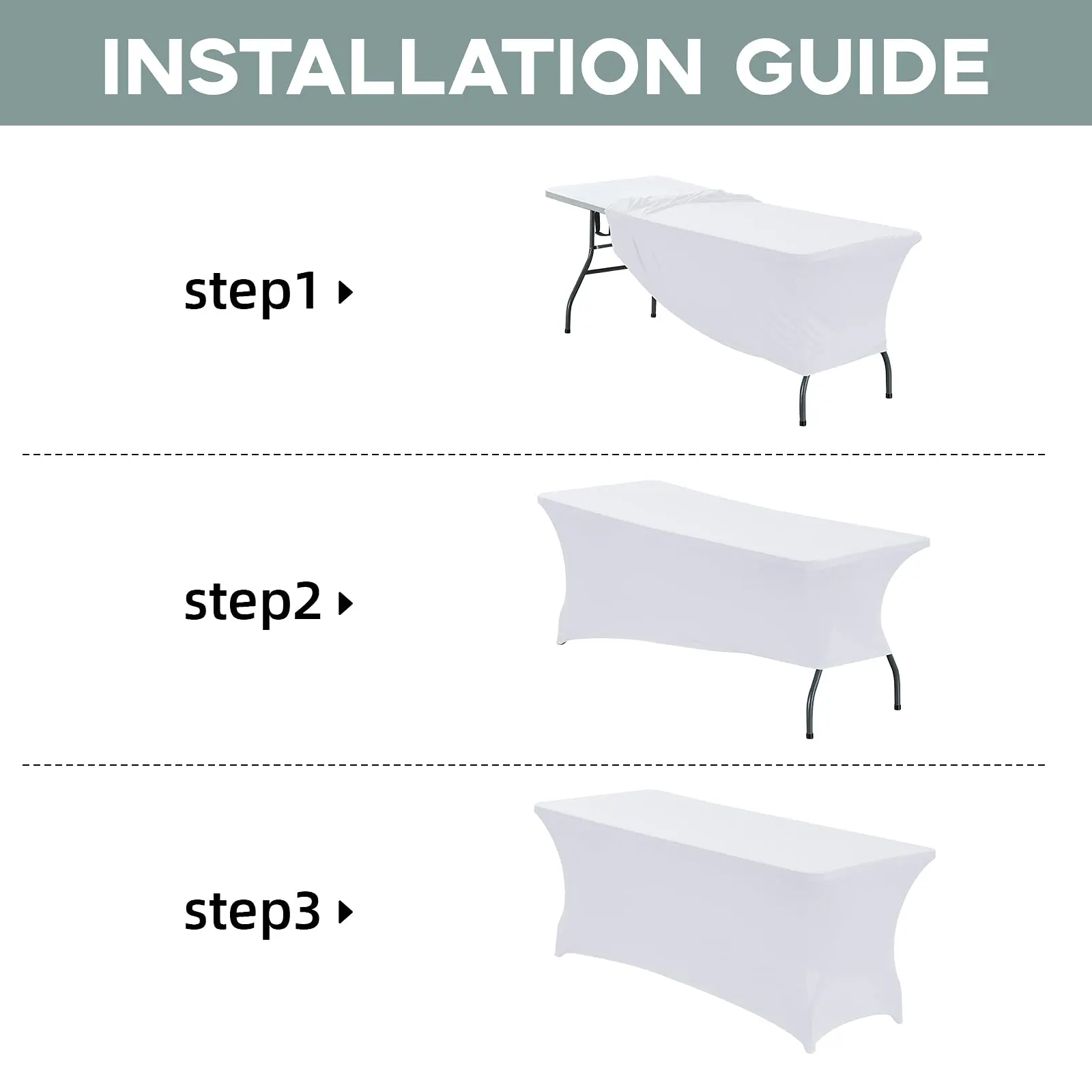 INSTALLATION GUIDE

step1

step2

step3